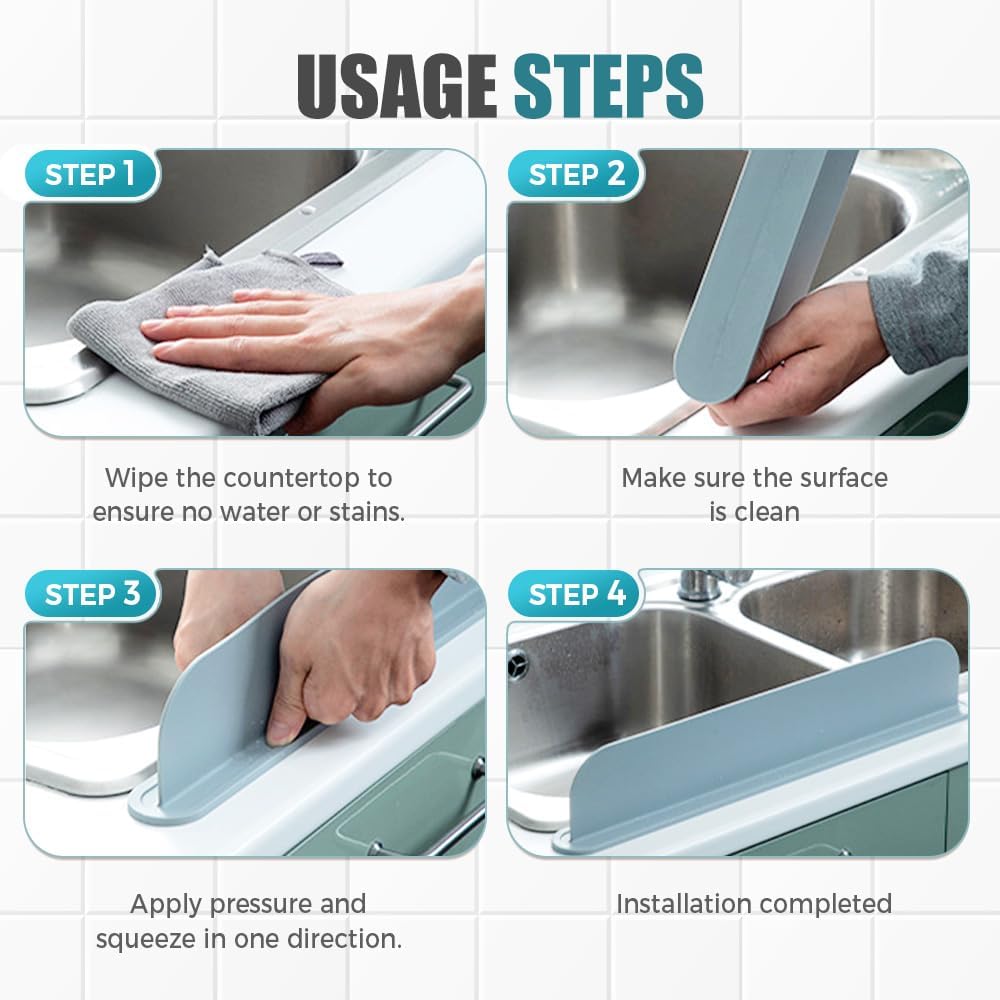 USAGE STEPS

STEP 1

Wipe the countertop to ensure no water or stains.

STEP 2

Make sure the surface is clean

STEP 3

Apply pressure and squeeze in one direction.

STEP 4

Installation completed