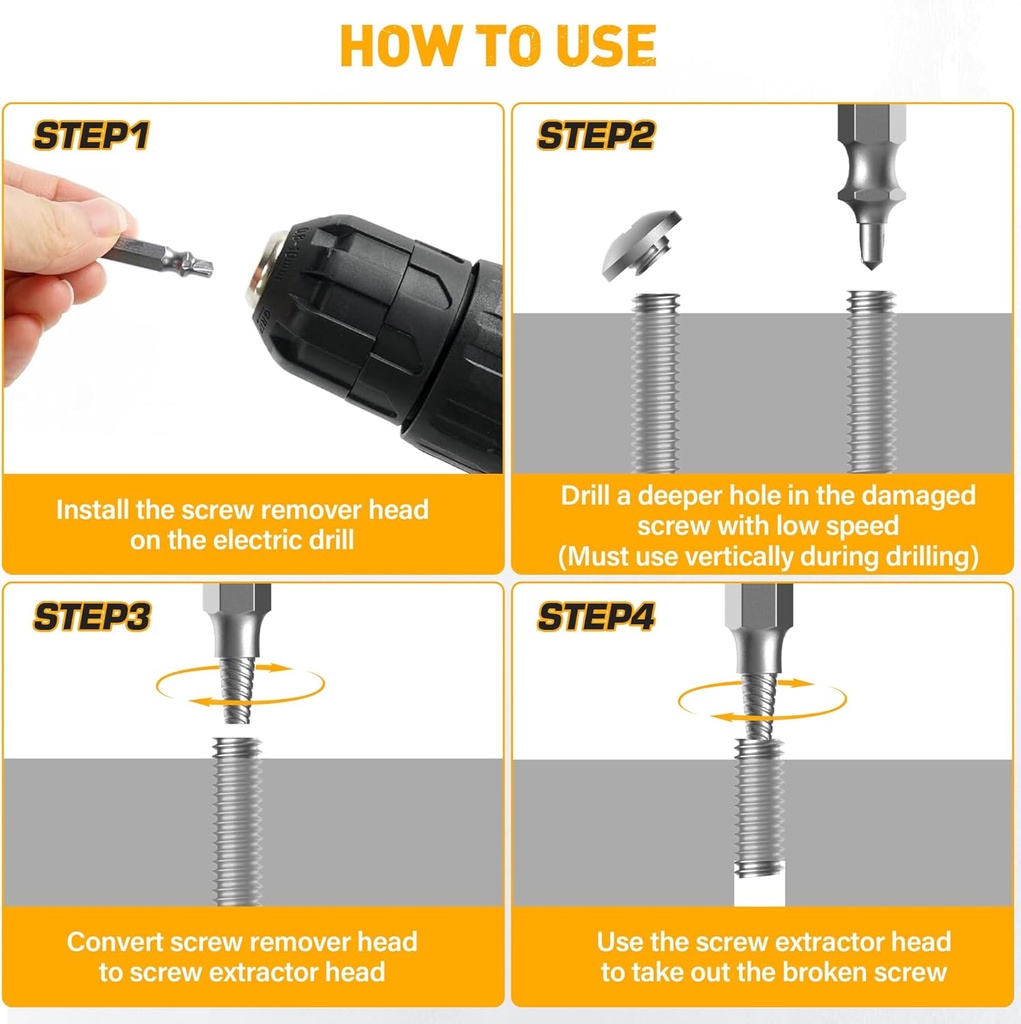 HOW TO USE

STEP1

Install the screw remover head on the electric drill

STEP2

Drill a deeper hole in the damaged screw with low speed (Must use vertically during drilling)

STEP3

Convert screw remover head to screw extractor head

STEP4

Use the screw extractor head to take out the broken screw