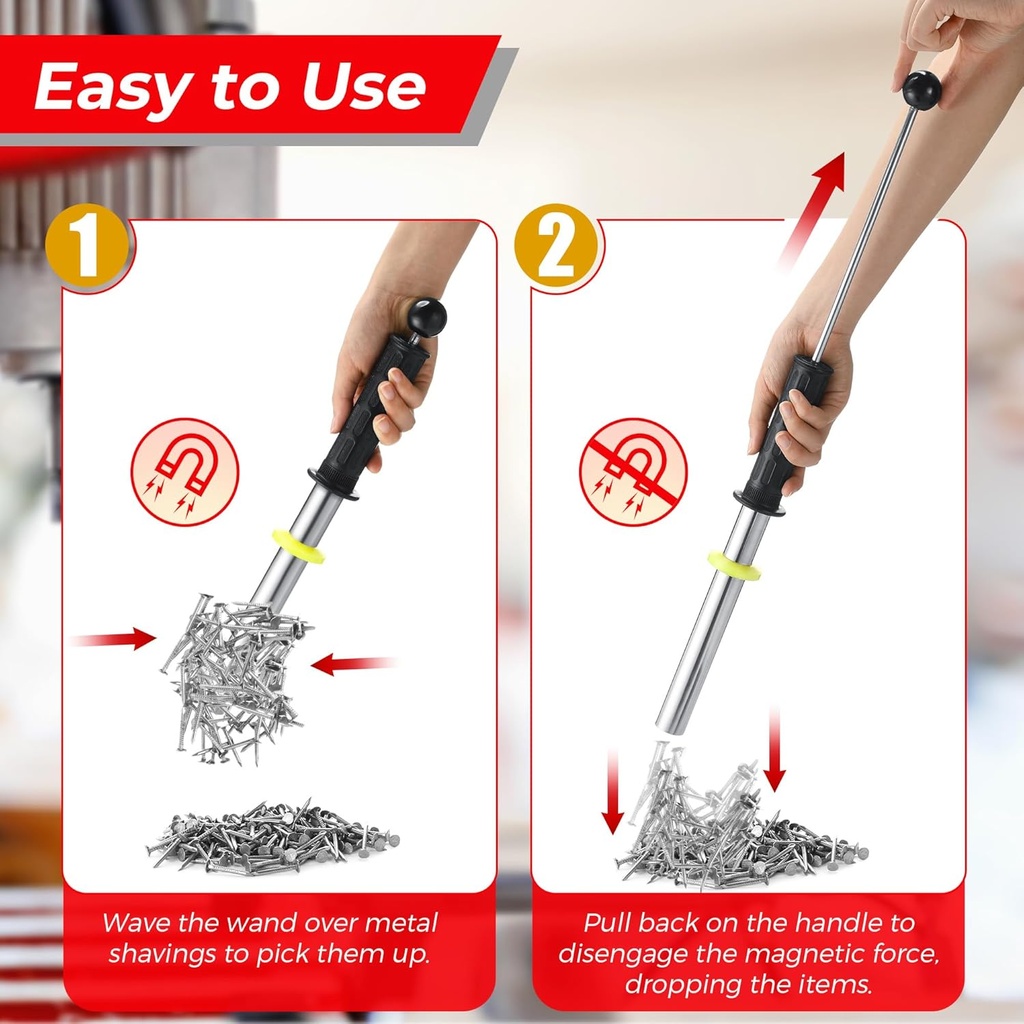 Easy to Use

1

Wave the wand over metal shavings to pick them up.

2

Pull back on the handle to disengage the magnetic force, dropping the items.