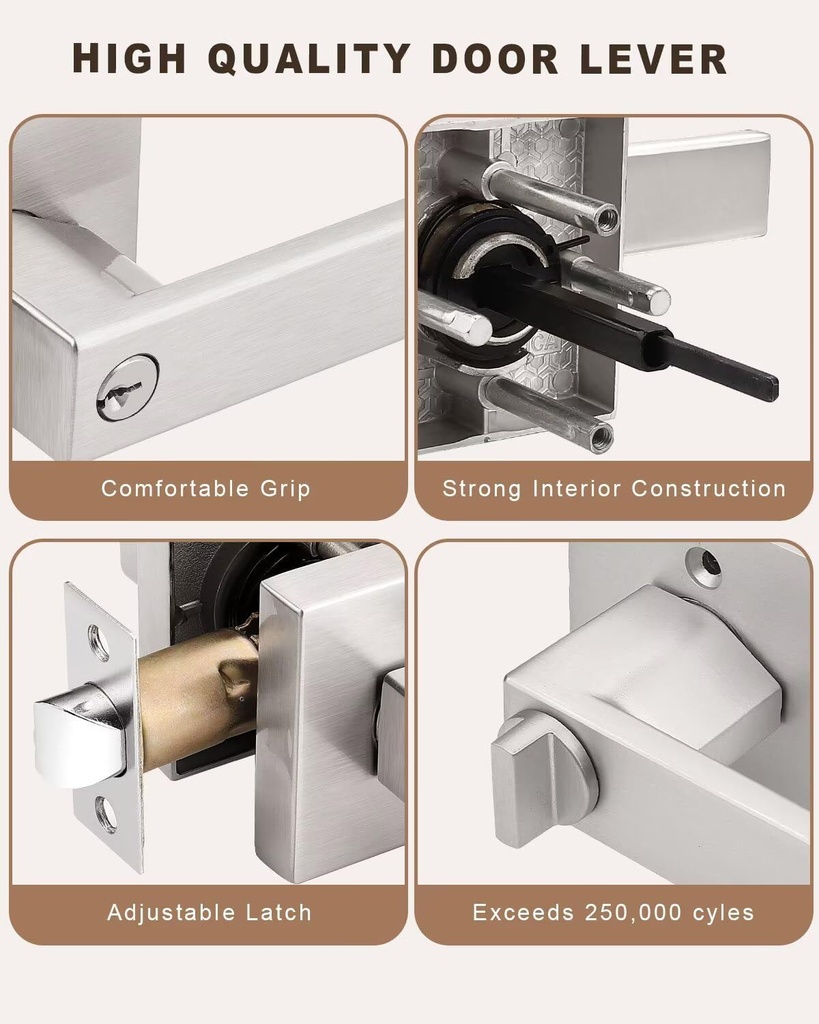 HIGH QUALITY DOOR LEVER

Comfortable Grip

Strong Interior Construction

Adjustable Latch

Exceeds 250,000 cyles