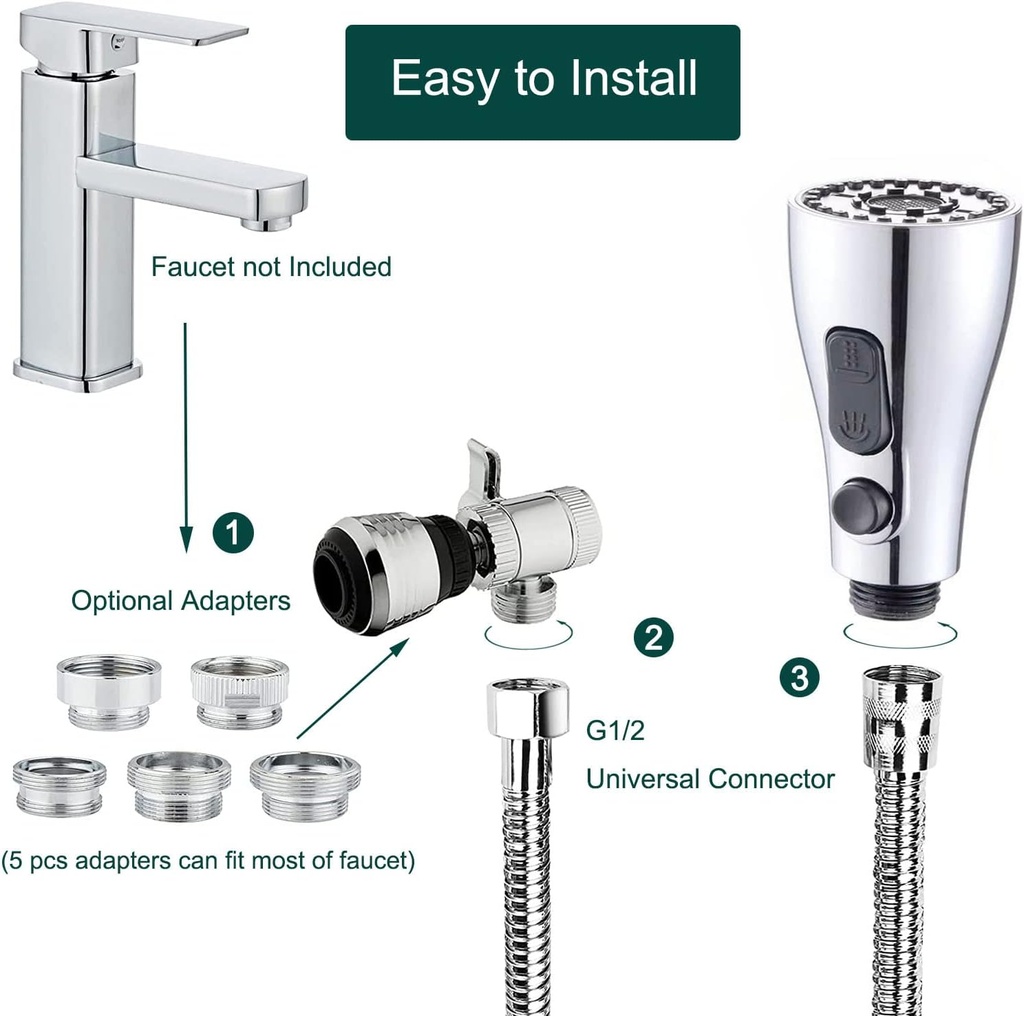 Easy to Install

Faucet not Included

1

Optional Adapters

(5 pcs adapters can fit most of faucet)

2

G1/2

Universal Connector

3