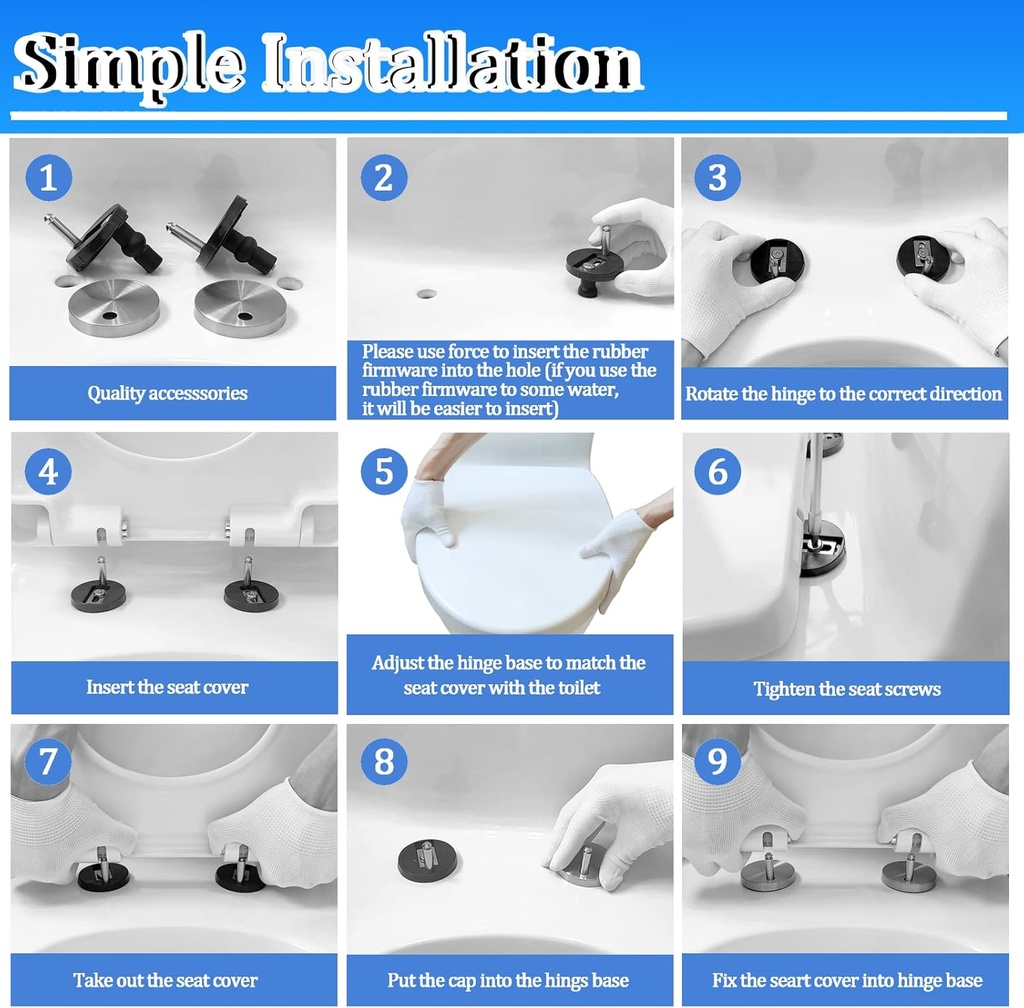 Simple Installation

1

Quality accesssories

2

Please use force to insert the rubber firmware into the hole (if you use the rubber firmware to some water, it will be easier to insert)

3

Rotate the hinge to the correct direction

4

Insert the seat cover

5

Adjust the hinge base to match the seat cover with the toilet

6

Tighten the seat screws

7

Take out the seat cover

8

Put the cap into the hings base

9

Fix the seart cover into hinge base