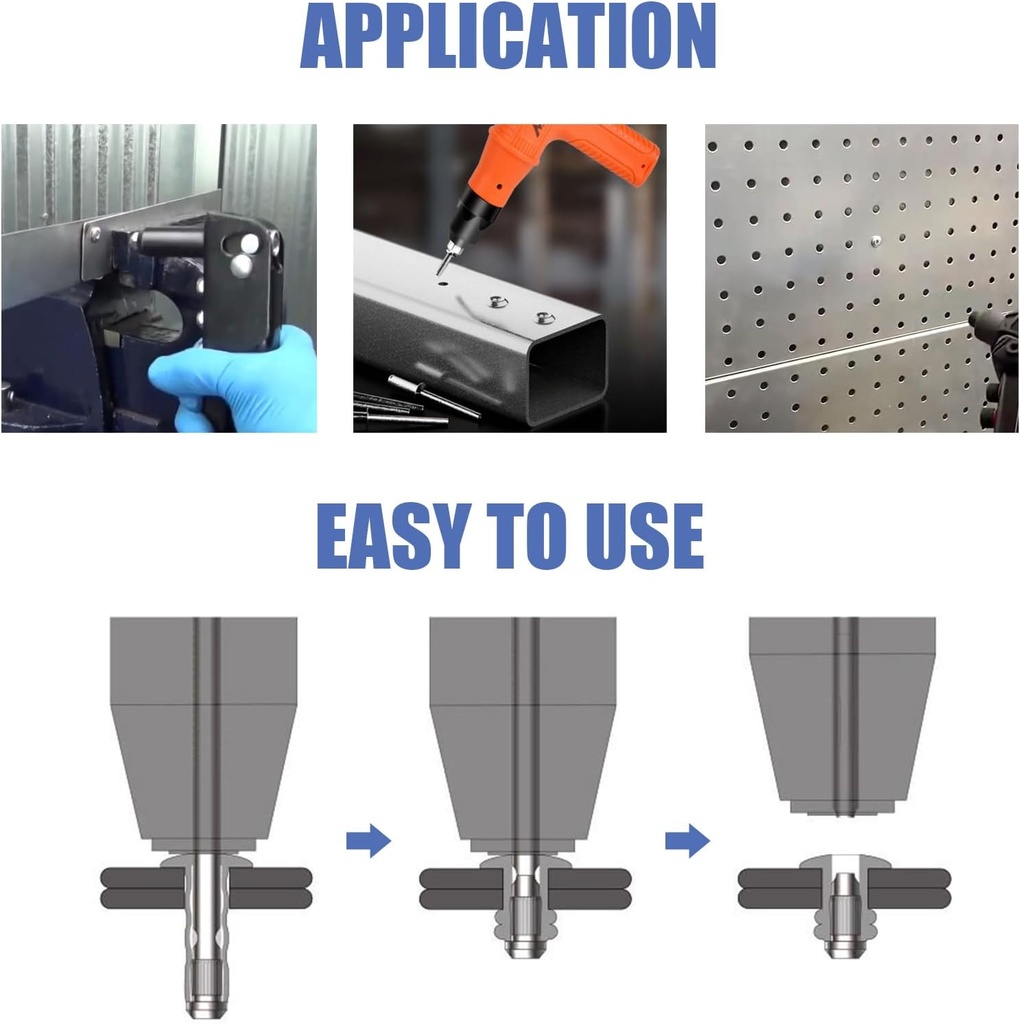 APPLICATION

EASY TO USE