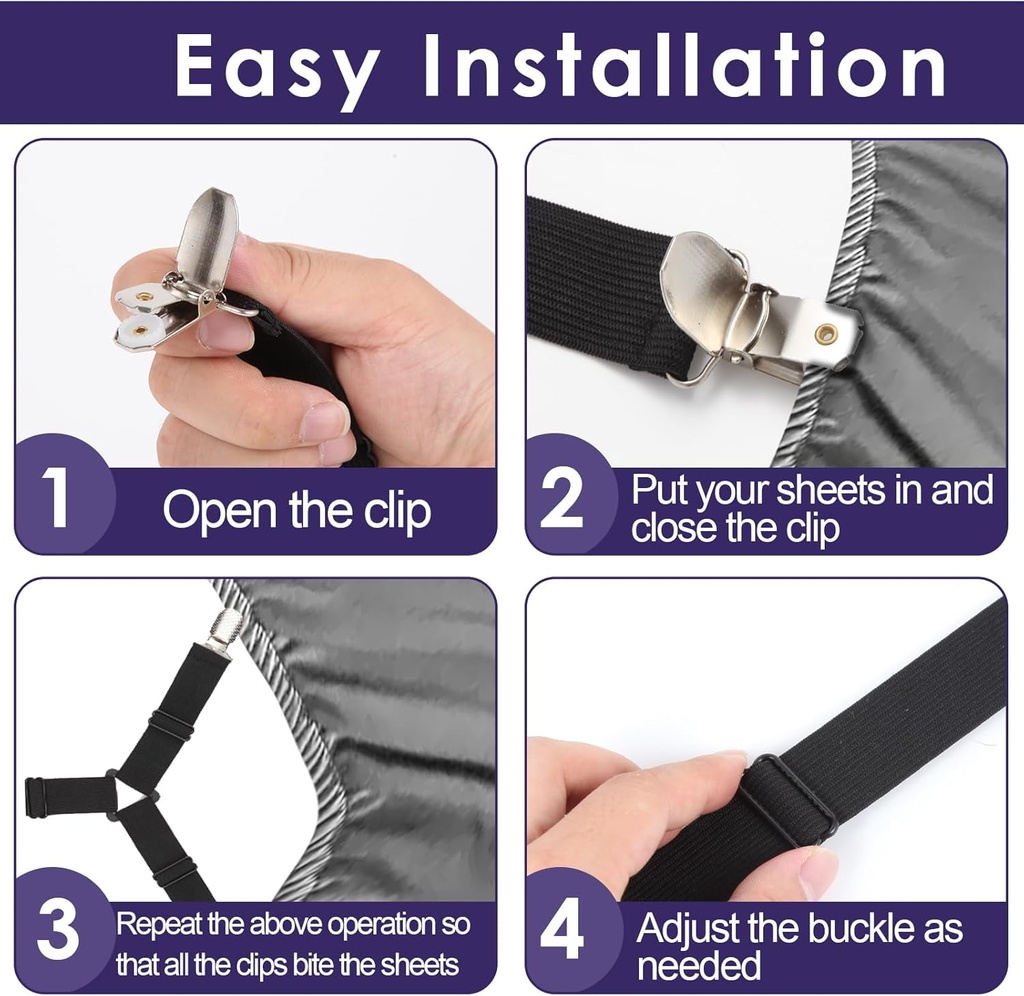 Easy Installation

1 Open the clip

2 Put your sheets in and close the clip

3 Repeat the above operation so that all the clips bite the sheets

4 Adjust the buckle as needed