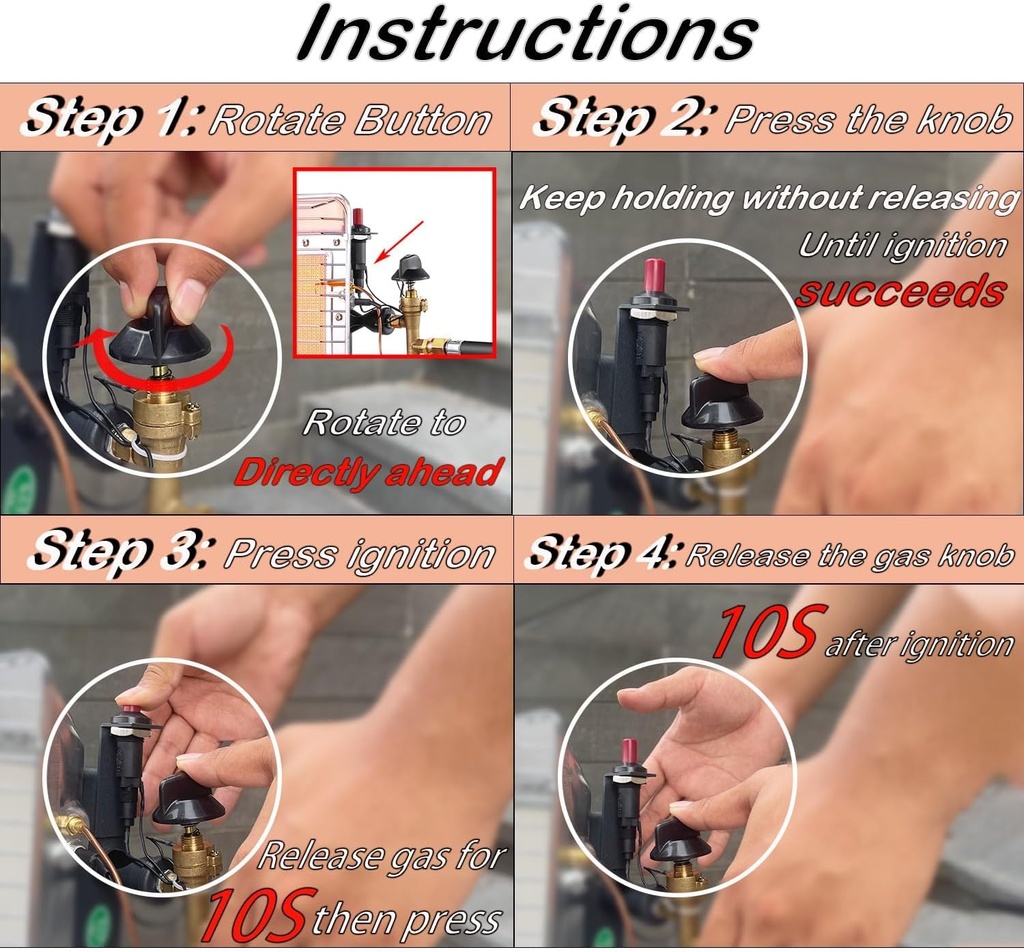 Instructions

Step 1: Rotate Button

Rotate to Directly ahead

Step 2: Press the knob

Keep holding without releasing Until ignition succeeds

Step 3: Press ignition

Release gas for 10S then press

Step 4: Release the gas knob

10S after ignition