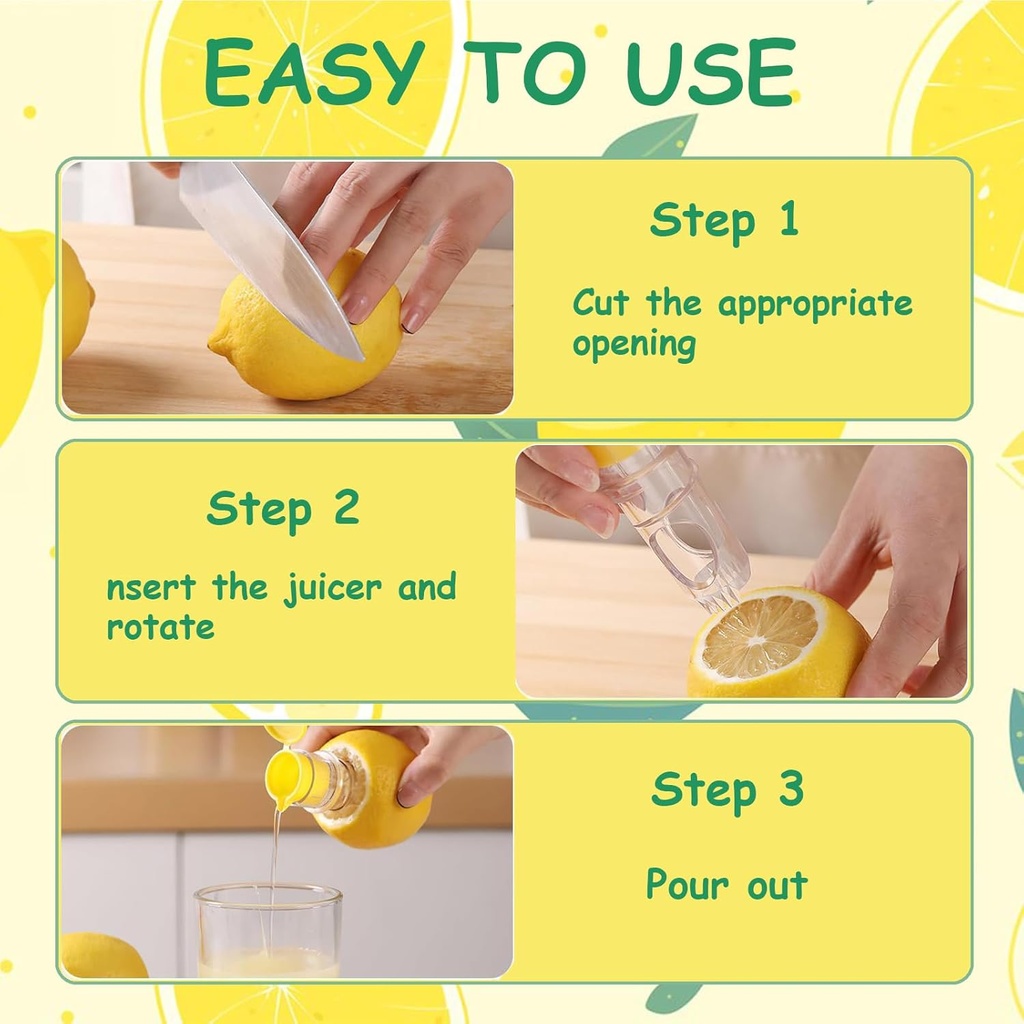 EASY TO USE

Step 1

Cut the appropriate opening

Step 2

nsert the juicer and rotate

Step 3

Pour out