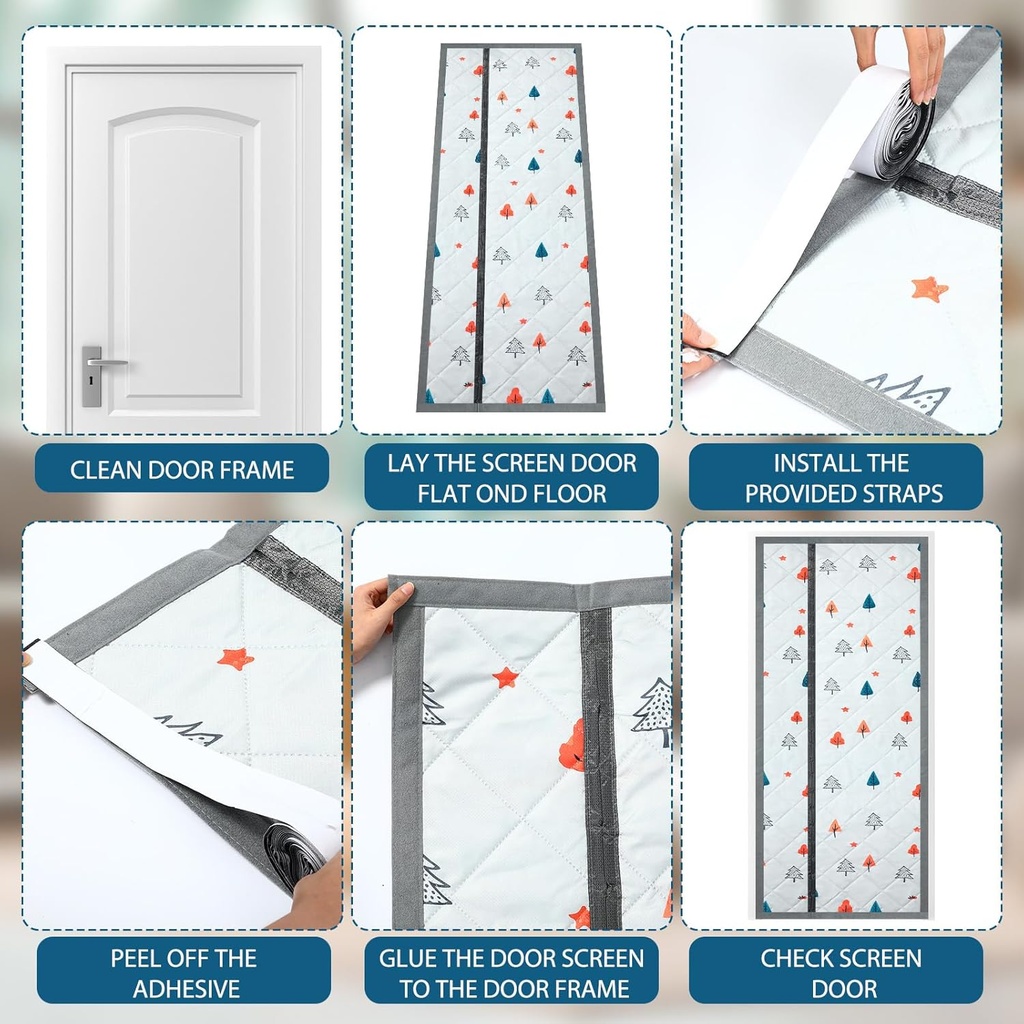 CLEAN DOOR FRAME

LAY THE SCREEN DOOR FLAT OND FLOOR

INSTALL THE PROVIDED STRAPS

PEEL OFF THE ADHESIVE

GLUE THE DOOR SCREEN TO THE DOOR FRAME

CHECK SCREEN DOOR