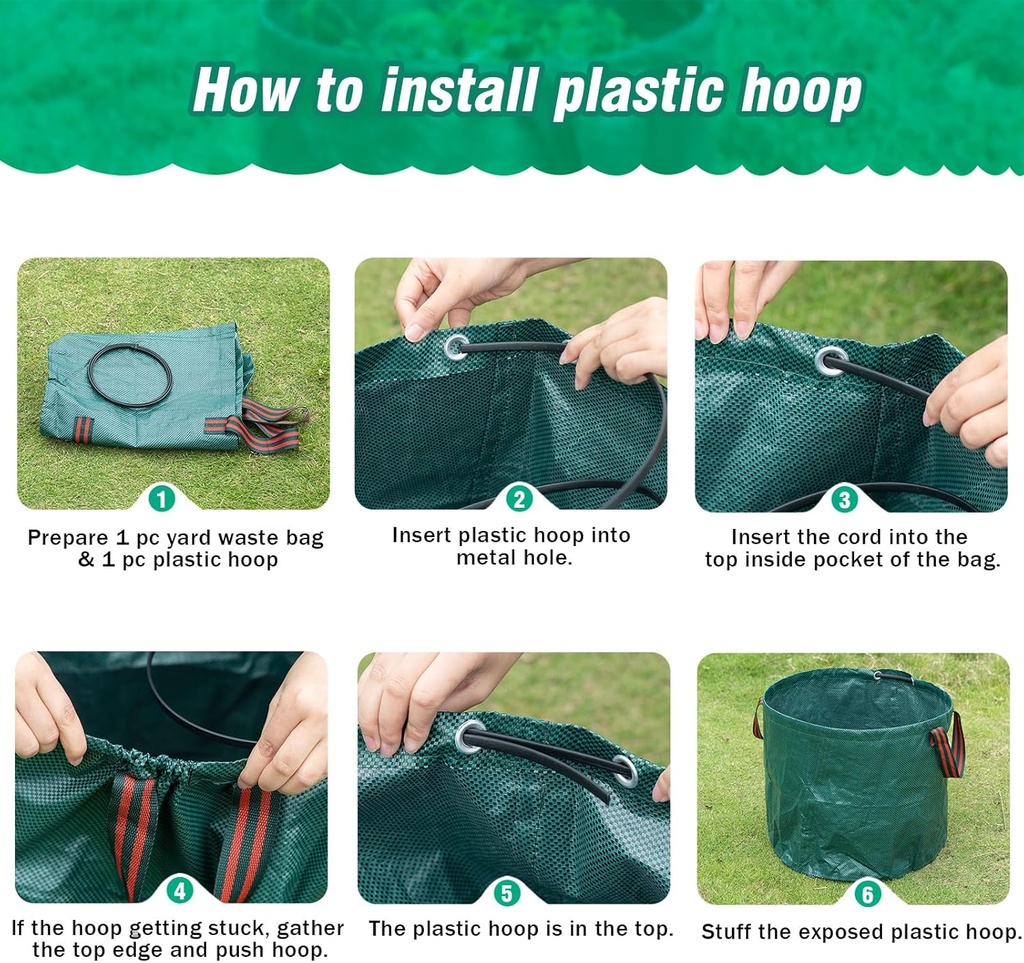 How to install plastic hoop

1

Prepare 1 pc yard waste bag & 1 pc plastic hoop

2

Insert plastic hoop into metal hole.

3

Insert the cord into the top inside pocket of the bag.

4

If the hoop getting stuck, gather the top edge and push hoop.

5

The plastic hoop is in the top.

6

Stuff the exposed plastic hoop.