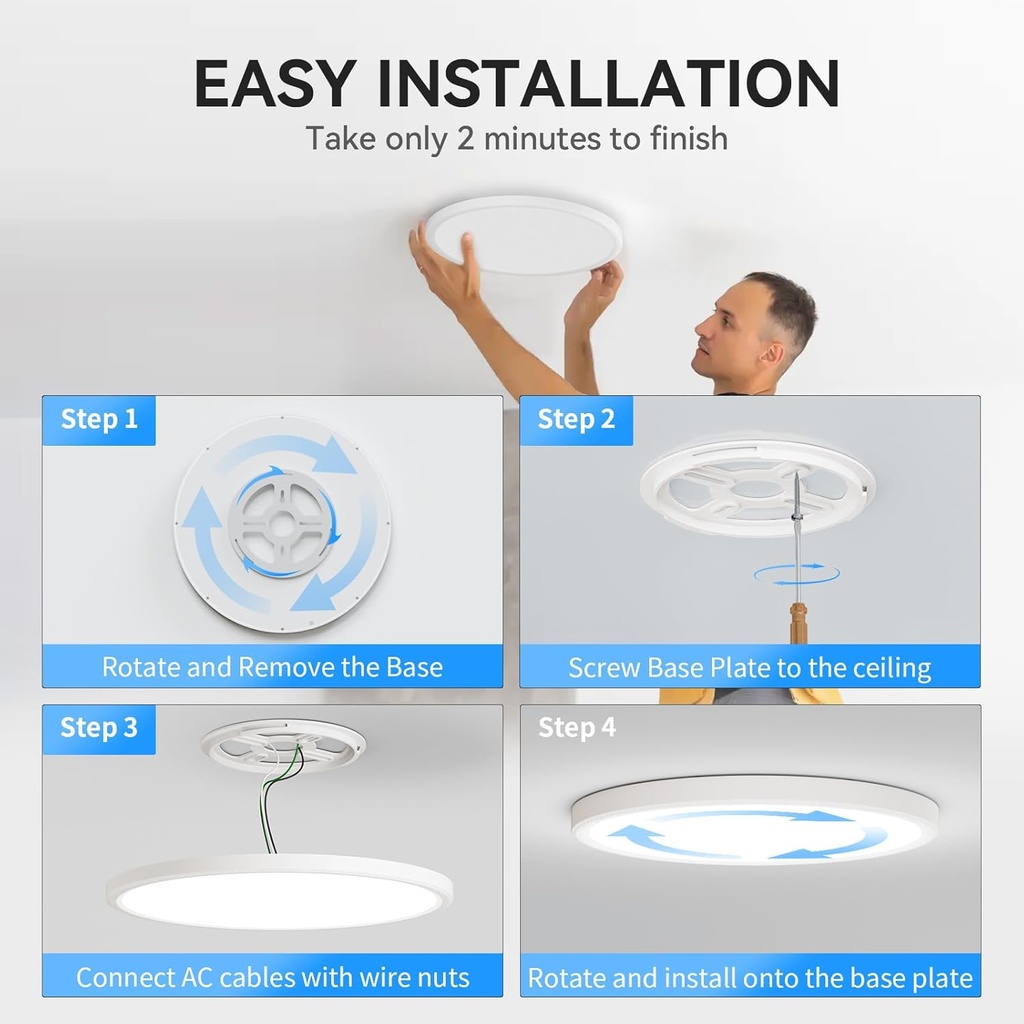 EASY INSTALLATION

Take only 2 minutes to finish

Step 1

Rotate and Remove the Base

Step 2

Screw Base Plate to the ceiling

Step 3

Connect AC cables with wire nuts

Step 4

Rotate and install onto the base plate