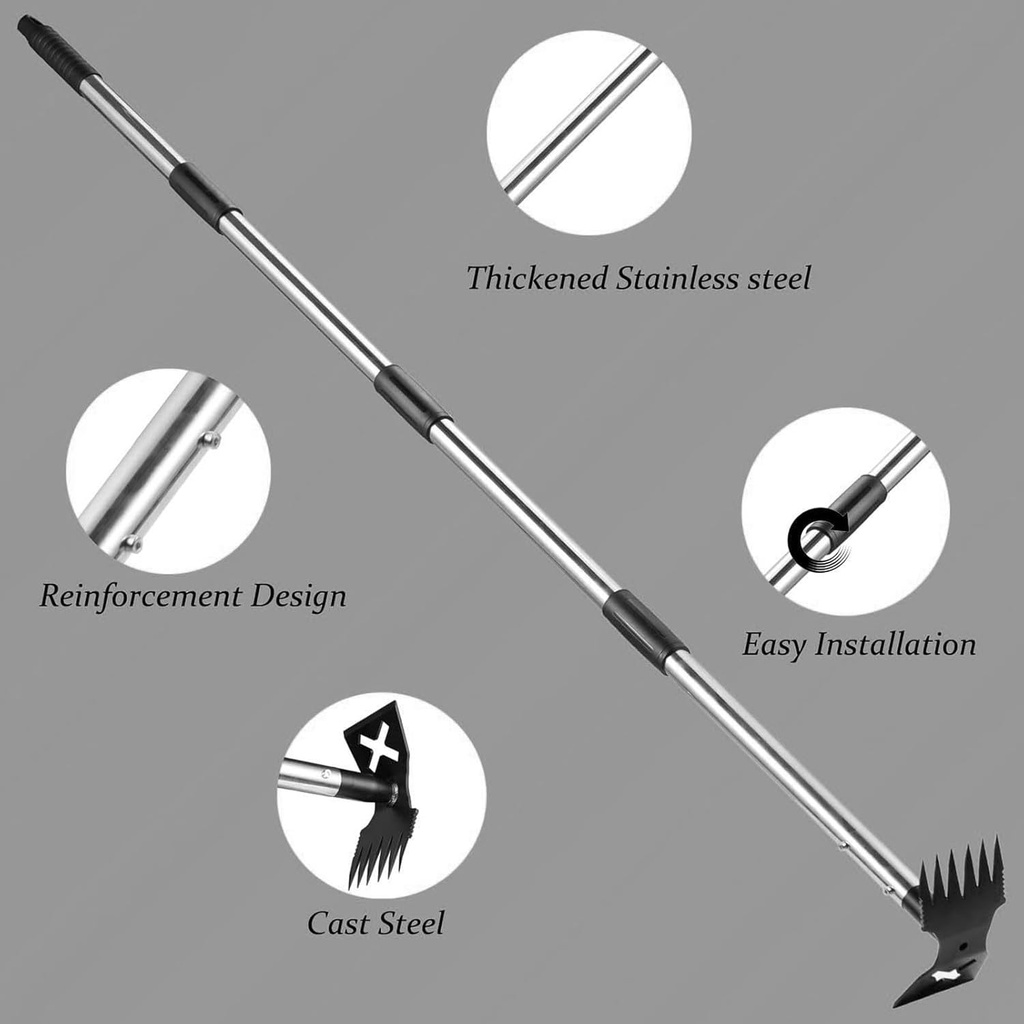 Thickened Stainless steel

Reinforcement Design

Easy Installation

Cast Steel