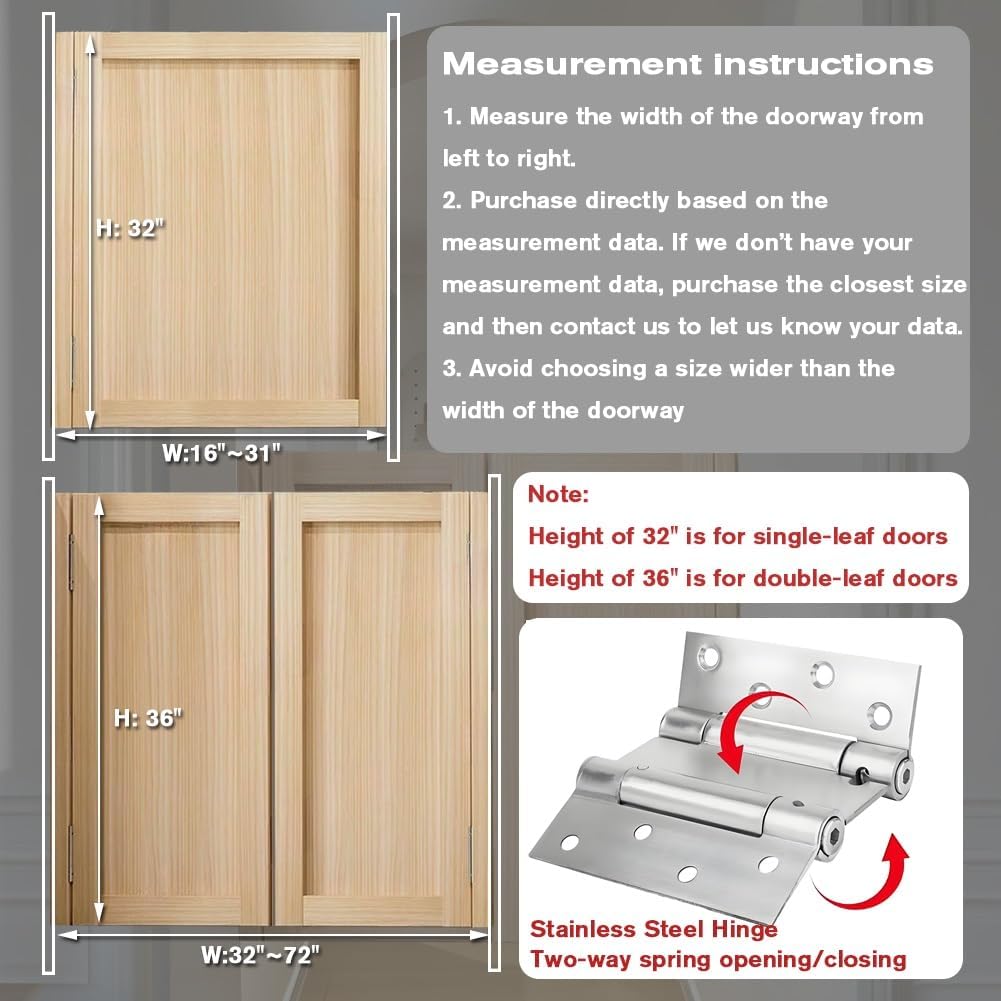 H: 32"

W:16"~31"

Measurement instructions

1. Measure the width of the doorway from left to right.

2. Purchase directly based on the measurement data. If we don't have your measurement data, purchase the closest size and then contact us to let us know your data.

3. Avoid choosing a size wider than the width of the doorway

H: 36"

W:32"~72"

Note:
Height of 32" is for single-leaf doors
Height of 36" is for double-leaf doors

Stainless Steel Hinge
Two-way spring opening/closing