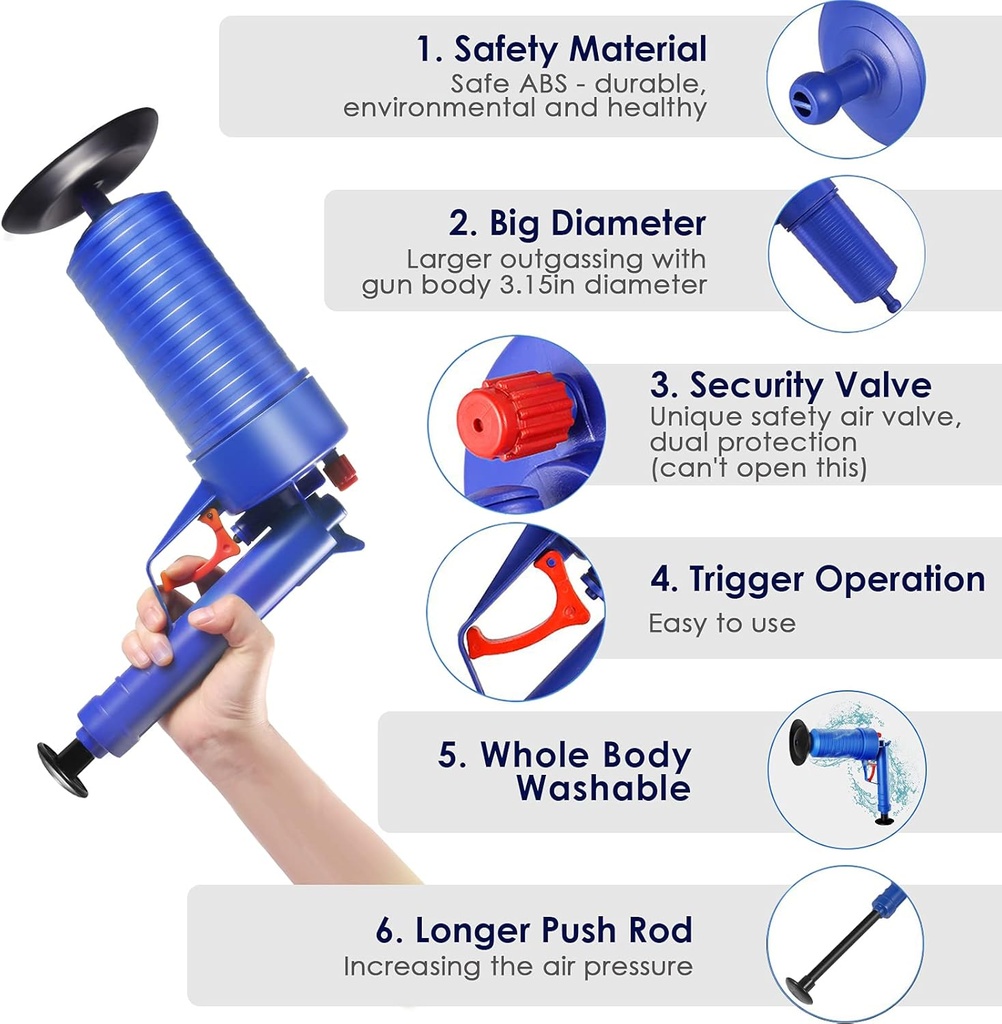 1. Safety Material
Safe ABS - durable, environmental and healthy

2. Big Diameter
Larger outgassing with gun body 3.15in diameter

3. Security Valve
Unique safety air valve, dual protection (can't open this)

4. Trigger Operation
Easy to use

5. Whole Body Washable

6. Longer Push Rod
Increasing the air pressure