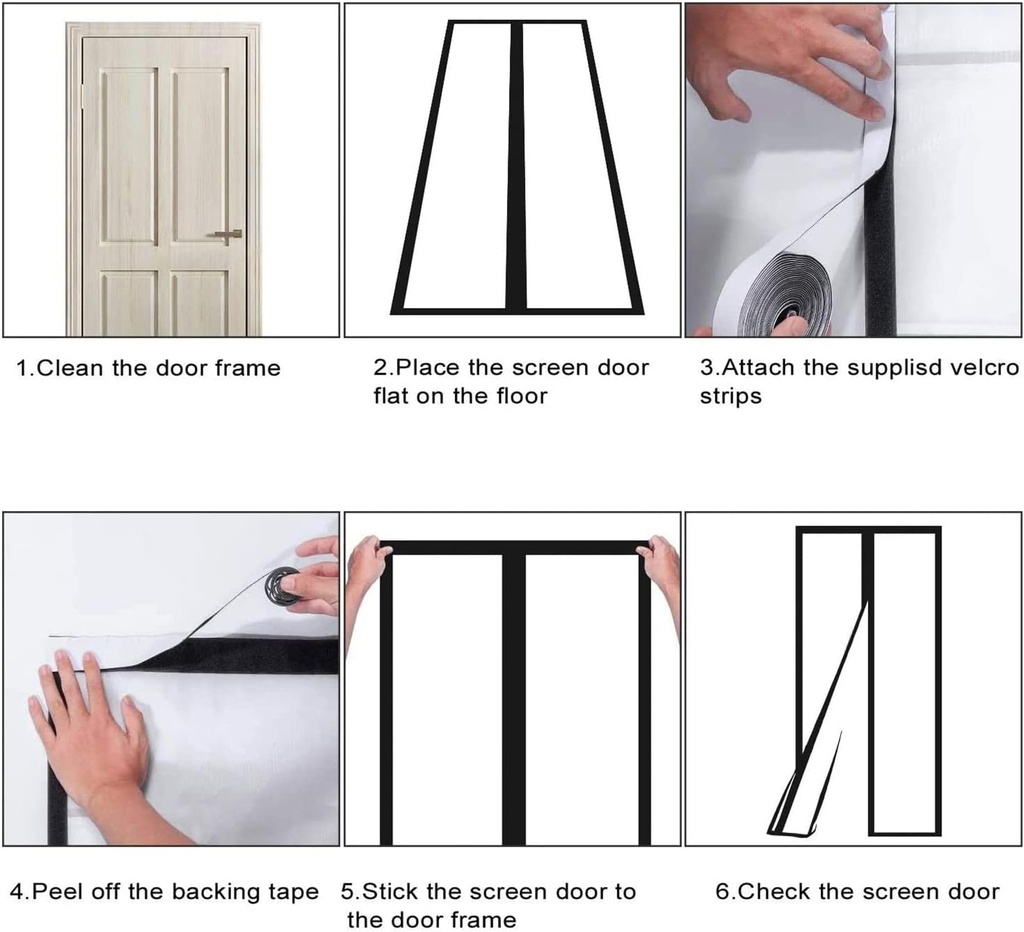 1.Clean the door frame

2.Place the screen door flat on the floor

3.Attach the supplisd velcro strips

4.Peel off the backing tape

5.Stick the screen door to the door frame

6.Check the screen door