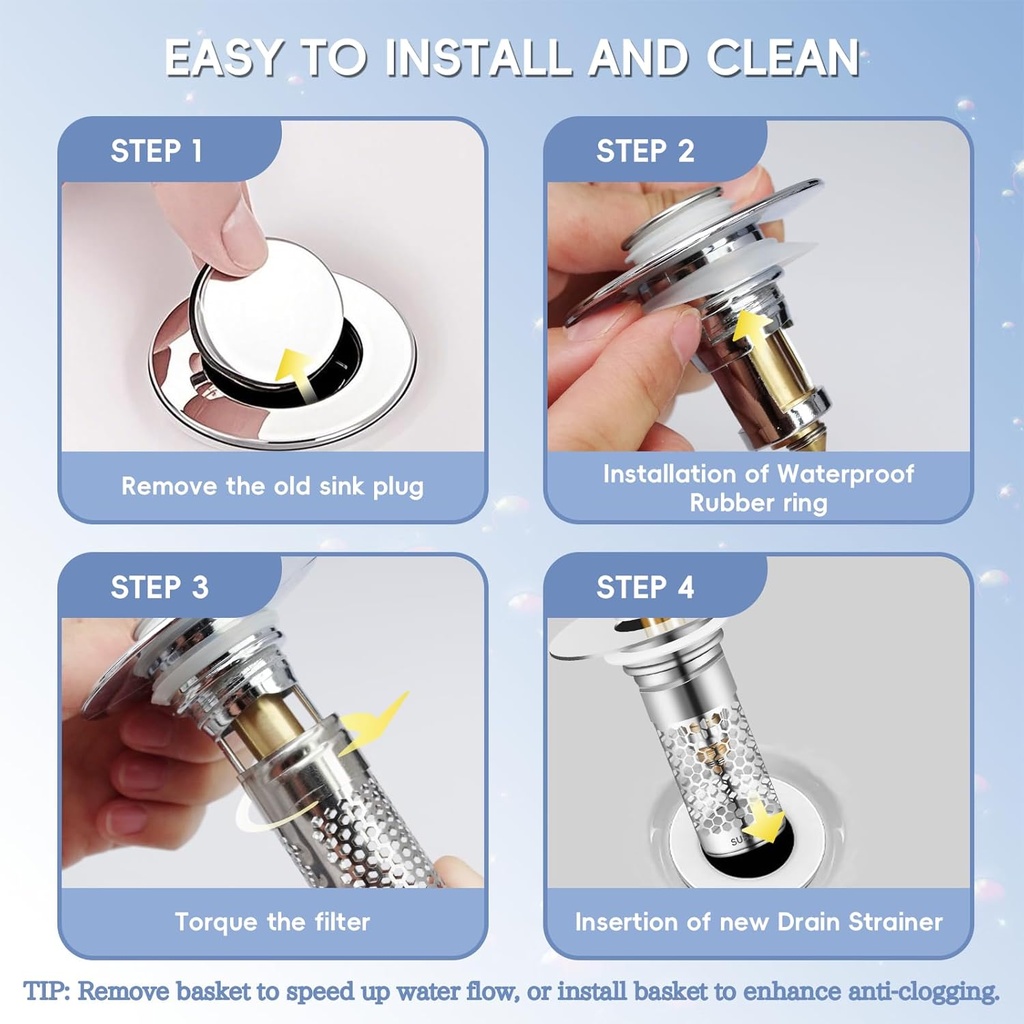 EASY TO INSTALL AND CLEAN

STEP 1

Remove the old sink plug

STEP 2

Installation of Waterproof Rubber ring

STEP 3

Torque the filter

STEP 4

Insertion of new Drain Strainer

TIP: Remove basket to speed up water flow, or install basket to enhance anti-clogging.