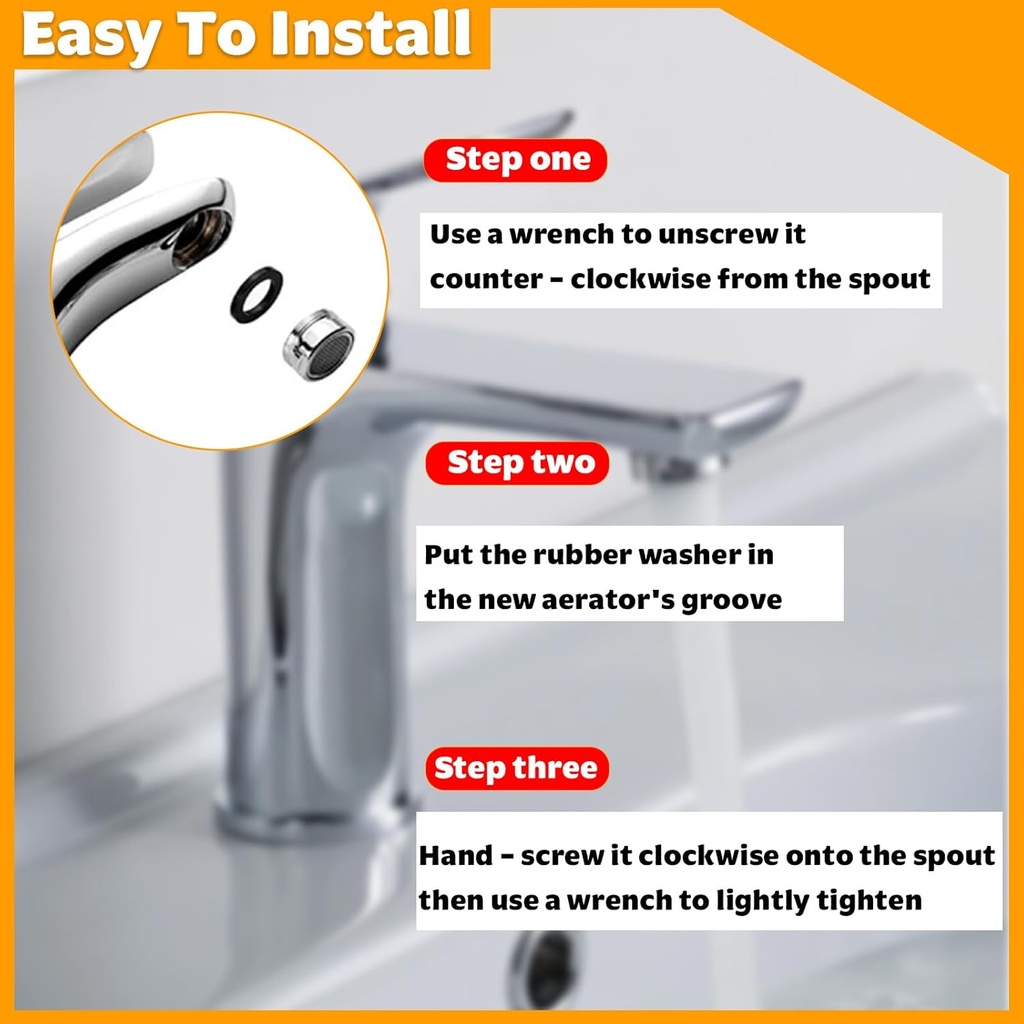 Easy To Install

Step one

Use a wrench to unscrew it counter - clockwise from the spout

Step two

Put the rubber washer in the new aerator's groove

Step three

Hand - screw it clockwise onto the spout then use a wrench to lightly tighten