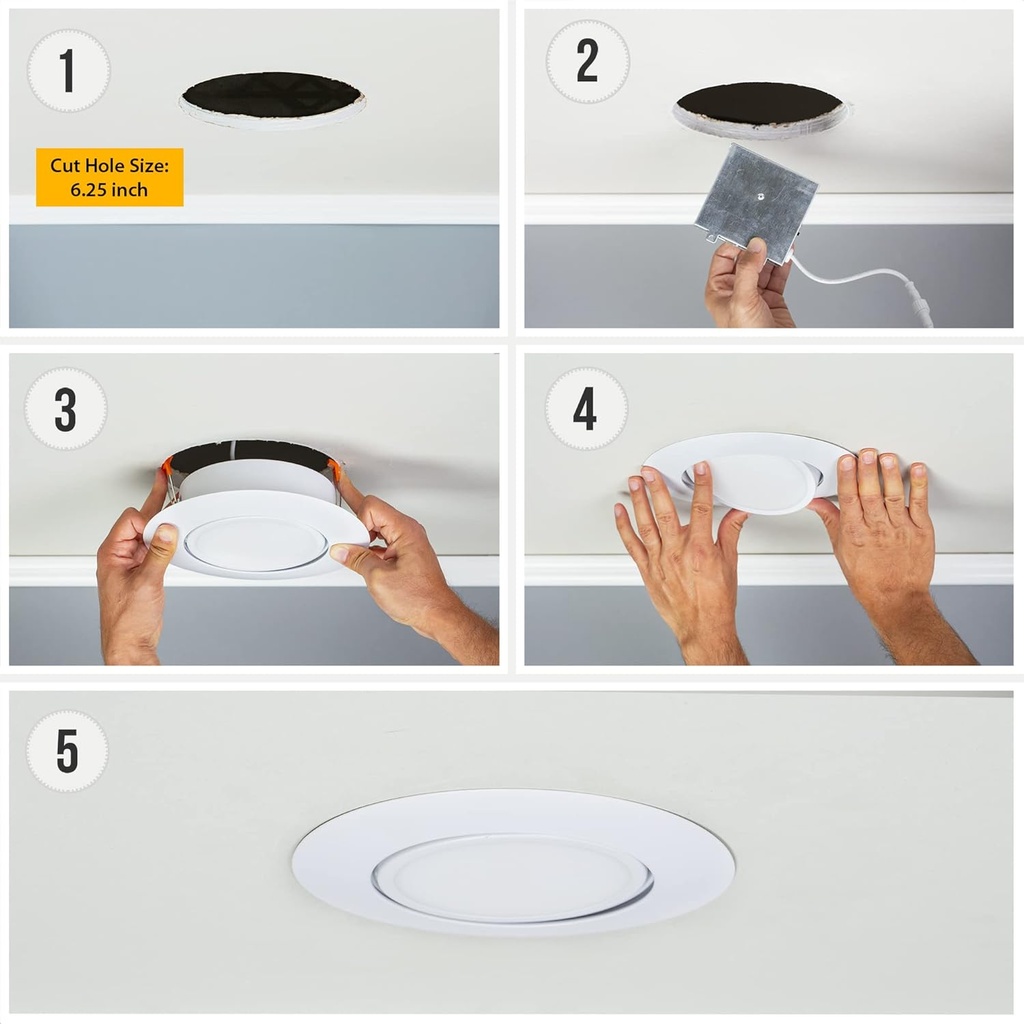 1

Cut Hole Size:
6.25 inch

2

3

4

5