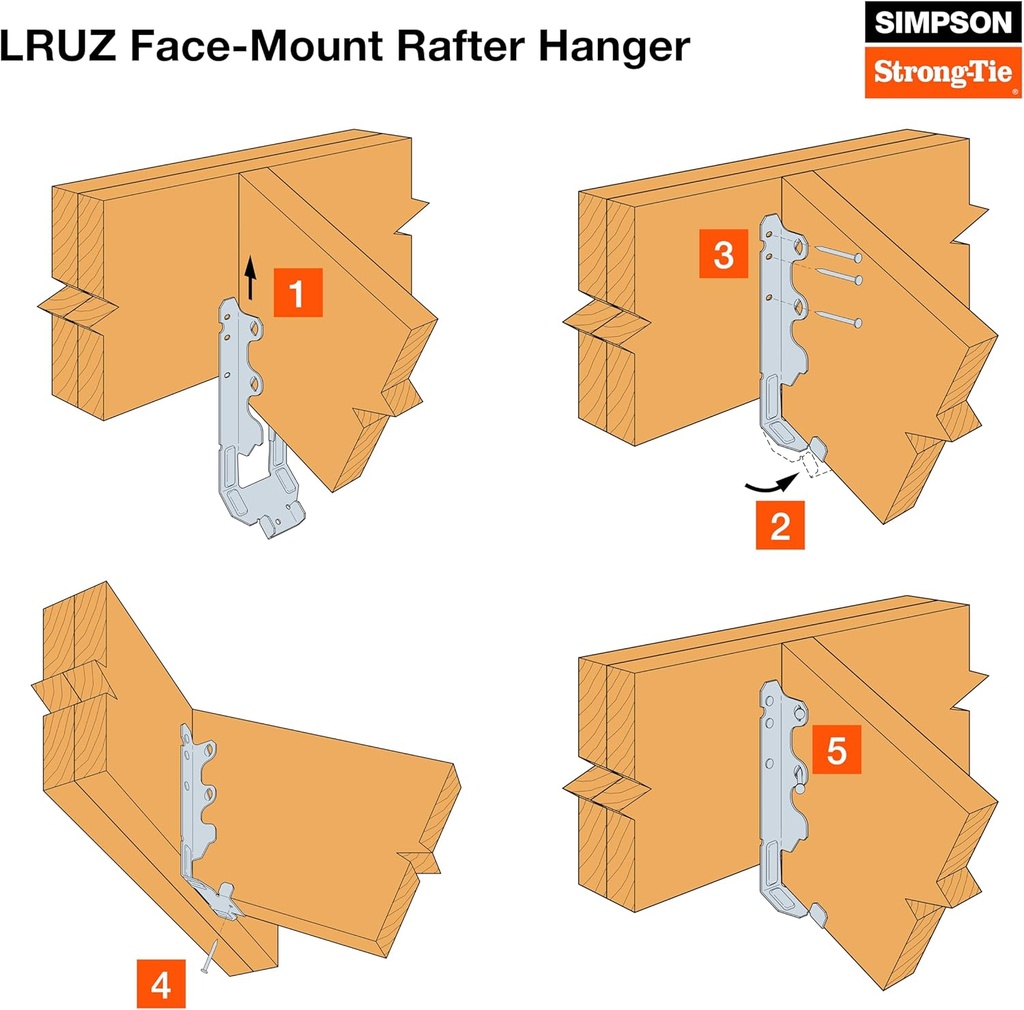 LRUZ Face-Mount Rafter Hanger

SIMPSON
Strong-Tie®

1

3

2

4

5