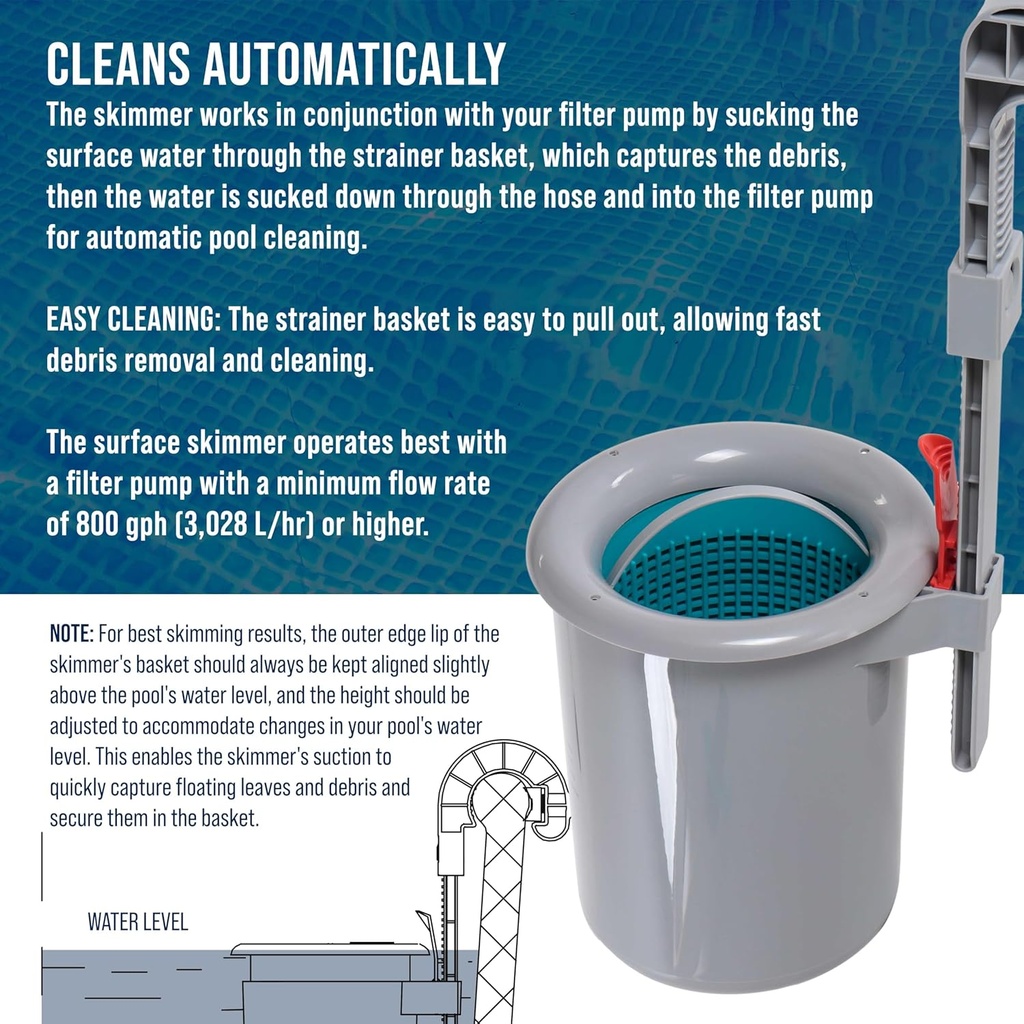 CLEANS AUTOMATICALLY

The skimmer works in conjunction with your filter pump by sucking the surface water through the strainer basket, which captures the debris, then the water is sucked down through the hose and into the filter pump for automatic pool cleaning.

EASY CLEANING: The strainer basket is easy to pull out, allowing fast debris removal and cleaning.

The surface skimmer operates best with a filter pump with a minimum flow rate of 800 gph (3,028 L/hr) or higher.

NOTE: For best skimming results, the outer edge lip of the skimmer's basket should always be kept aligned slightly above the pool's water level, and the height should be adjusted to accommodate changes in your pool's water level. This enables the skimmer's suction to quickly capture floating leaves and debris and secure them in the basket.

WATER LEVEL