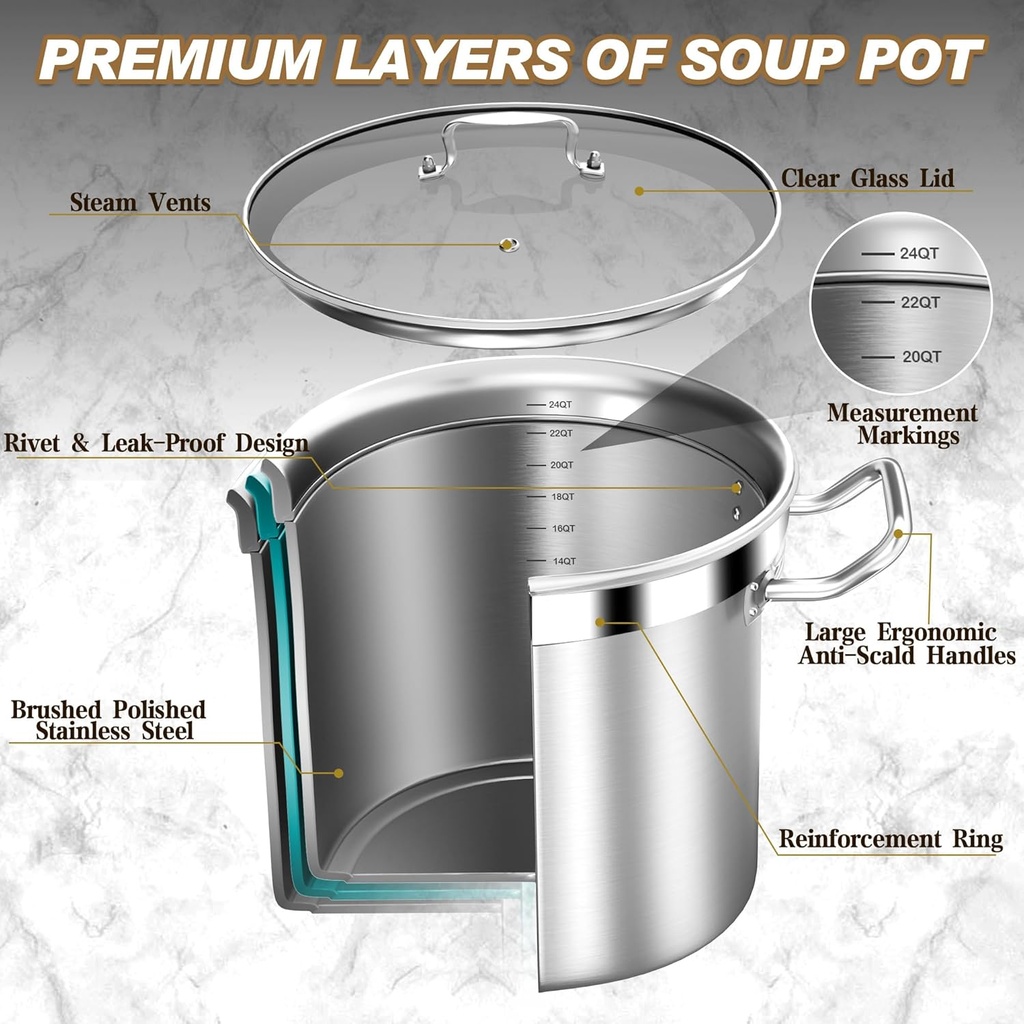 PREMIUM LAYERS OF SOUP POT

Steam Vents

Clear Glass Lid

24QT
22QT
20QT

Measurement Markings

Rivet & Leak-Proof Design

24QT
22QT
20QT
18QT
16QT
14QT

Large Ergonomic Anti-Scald Handles

Brushed Polished Stainless Steel

Reinforcement Ring