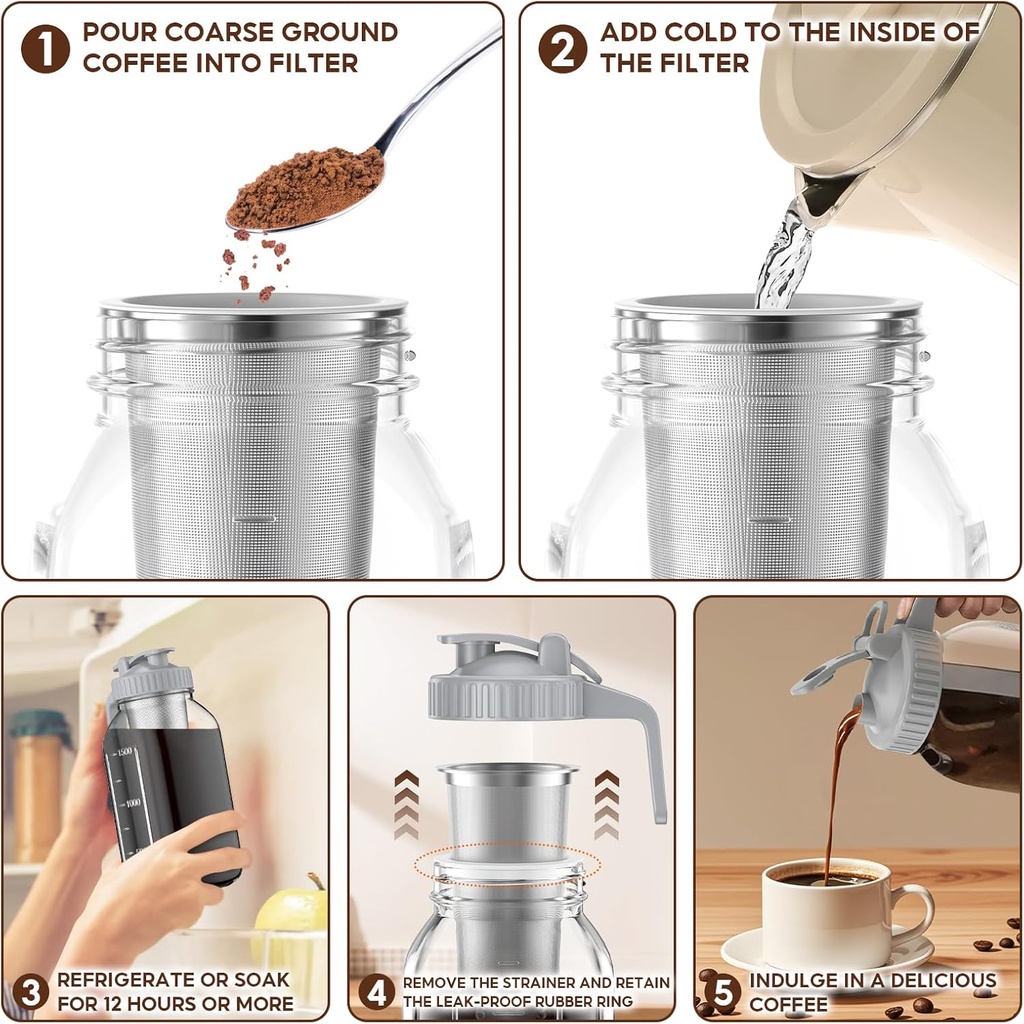 1 POUR COARSE GROUND COFFEE INTO FILTER

2 ADD COLD TO THE INSIDE OF THE FILTER

1500
1000

3 REFRIGERATE OR SOAK FOR 12 HOURS OR MORE

4 REMOVE THE STRAINER AND RETAIN THE LEAK-PROOF RUBBER RING

5 INDULGE IN A DELICIOUS COFFEE