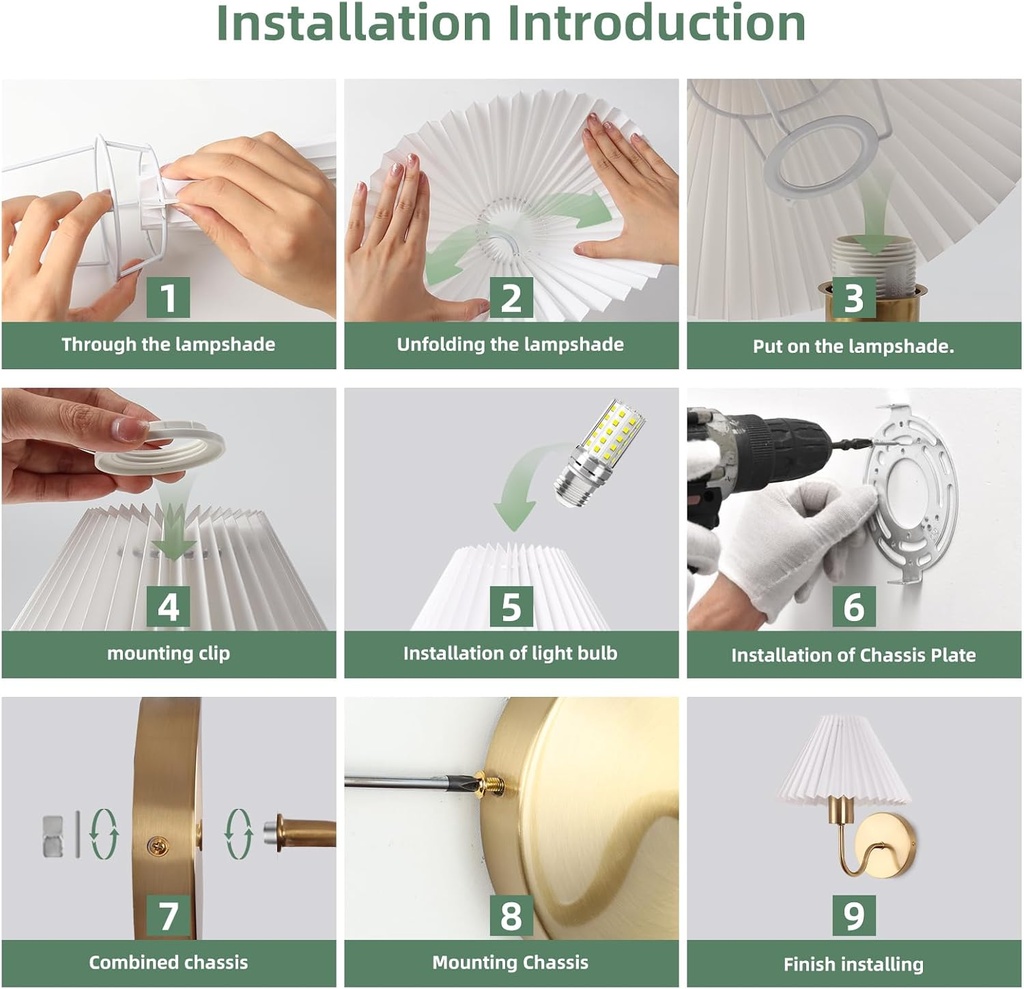 Installation Introduction

1
Through the lampshade

2
Unfolding the lampshade

3
Put on the lampshade.

4
mounting clip

5
Installation of light bulb

6
Installation of Chassis Plate

7
Combined chassis

8
Mounting Chassis

9
Finish installing