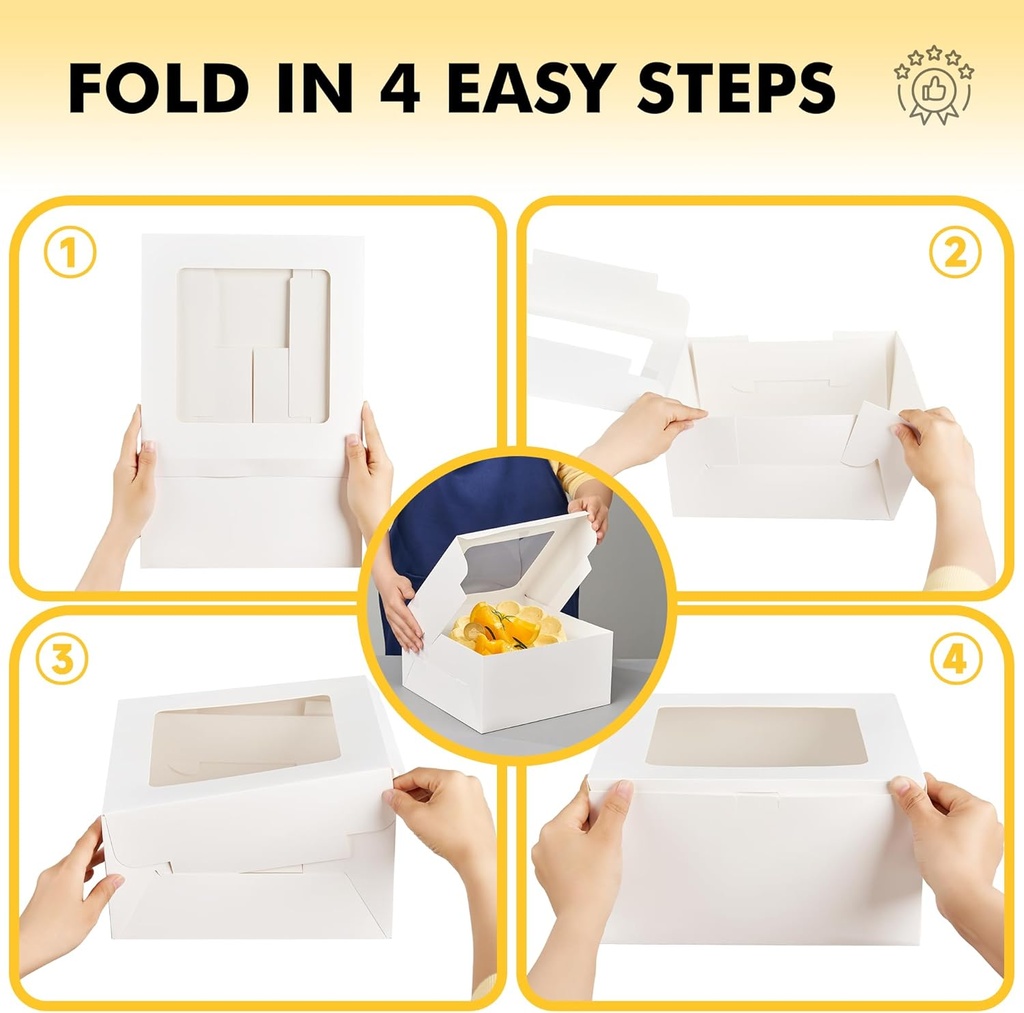 FOLD IN 4 EASY STEPS

1

2

3

4