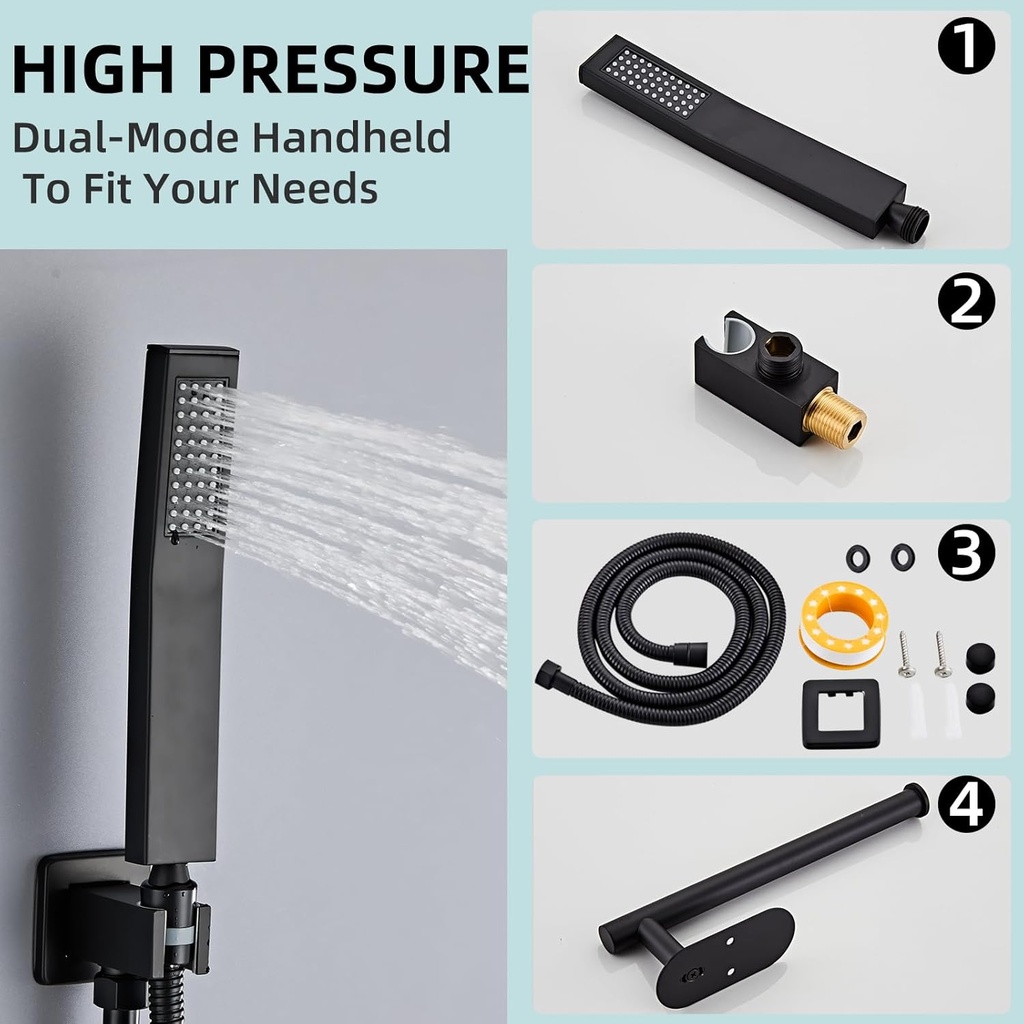 HIGH PRESSURE
Dual-Mode Handheld
To Fit Your Needs

1

2

3

4