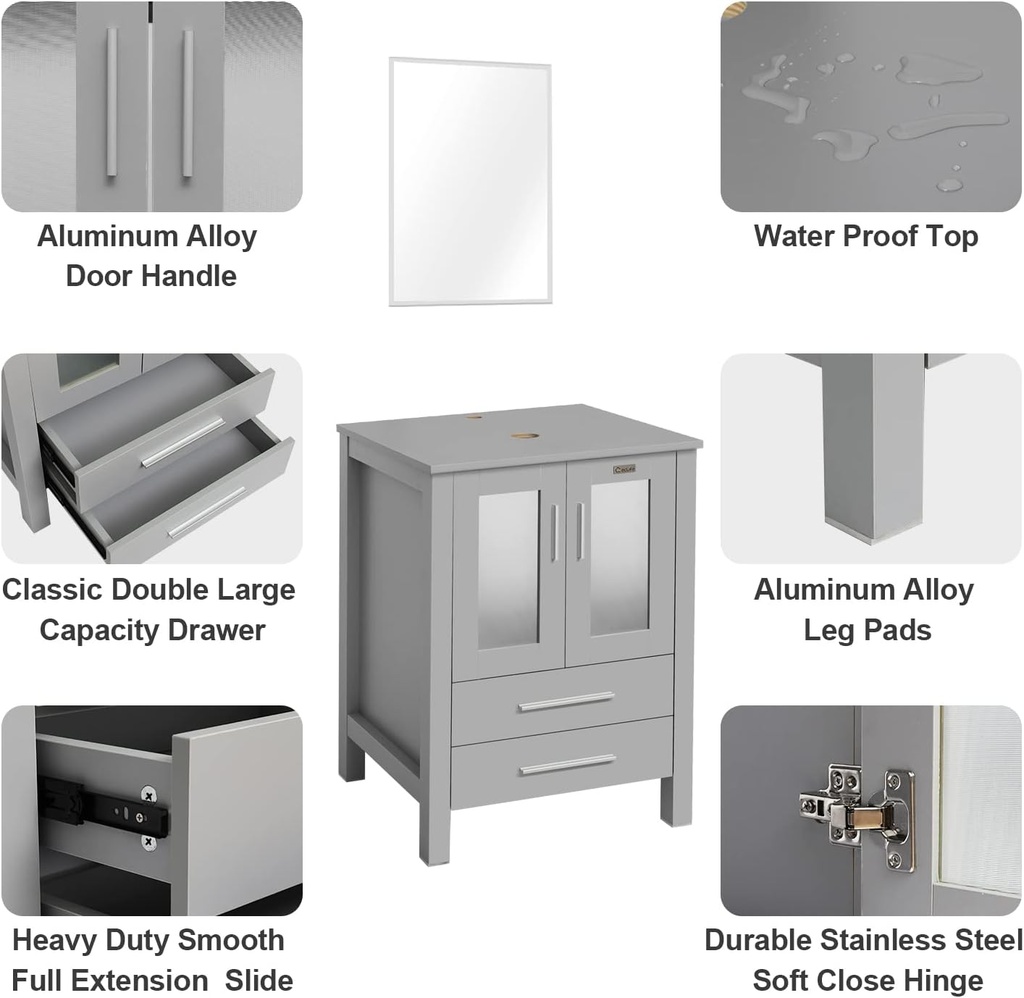 Aluminum Alloy Door Handle

Water Proof Top

Classic Double Large Capacity Drawer

Aluminum Alloy Leg Pads

Heavy Duty Smooth Full Extension Slide

Durable Stainless Steel Soft Close Hinge