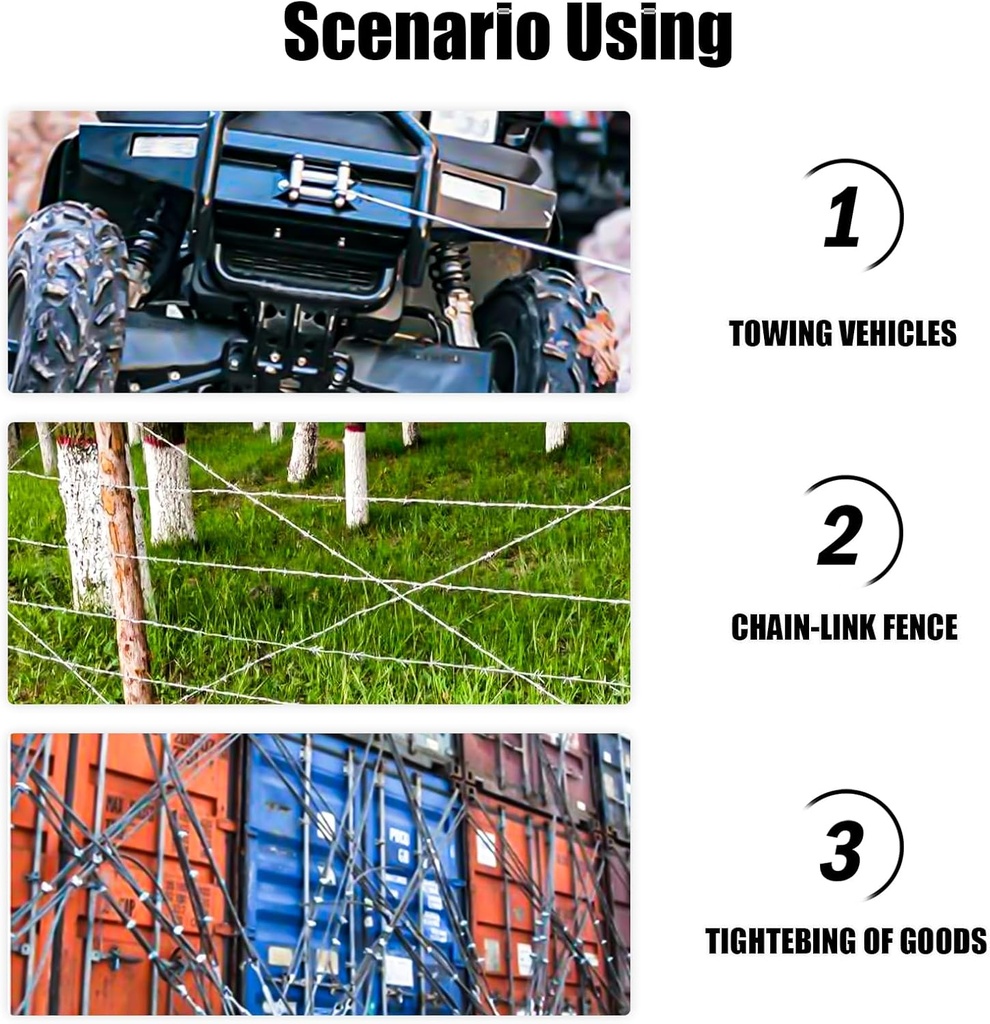 Scenario Using

1

TOWING VEHICLES

2

CHAIN-LINK FENCE

3

TIGHTEBING OF GOODS