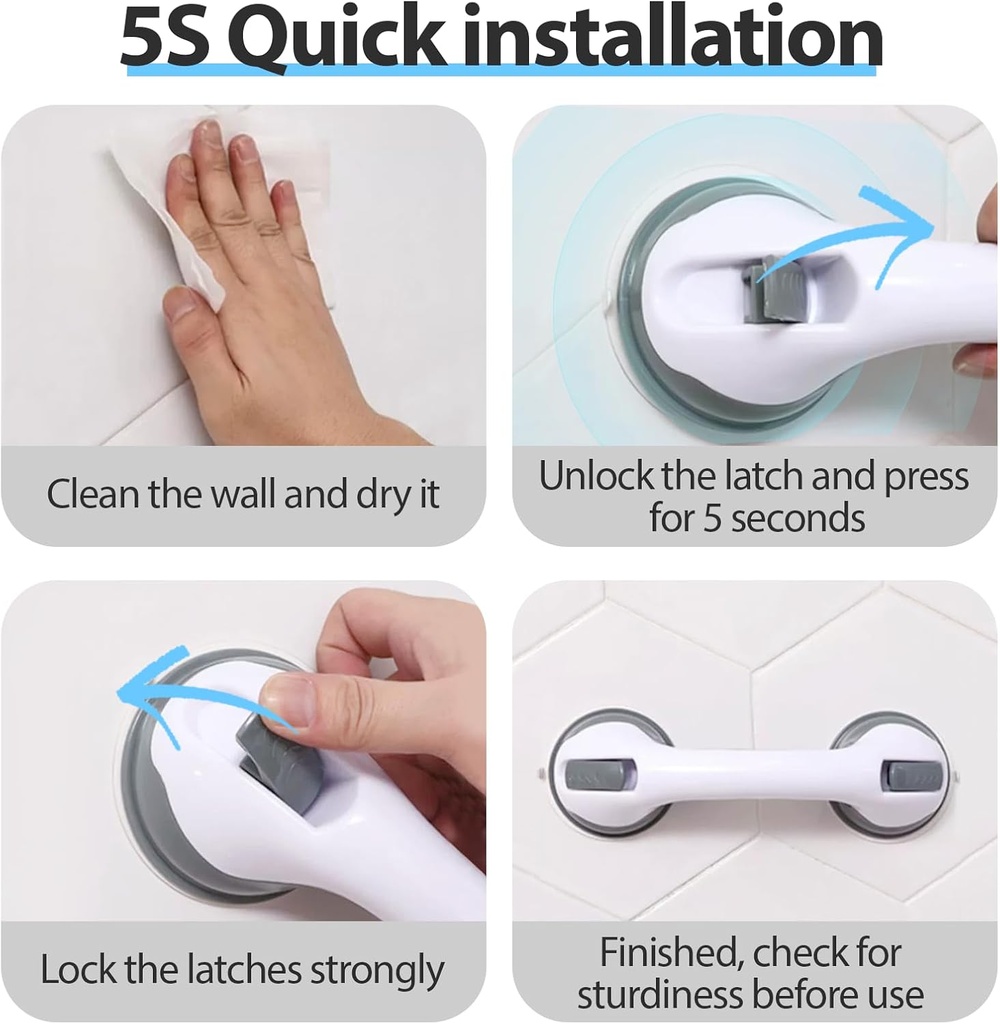 5S Quick installation

Clean the wall and dry it

Unlock the latch and press for 5 seconds

Lock the latches strongly

Finished, check for sturdiness before use