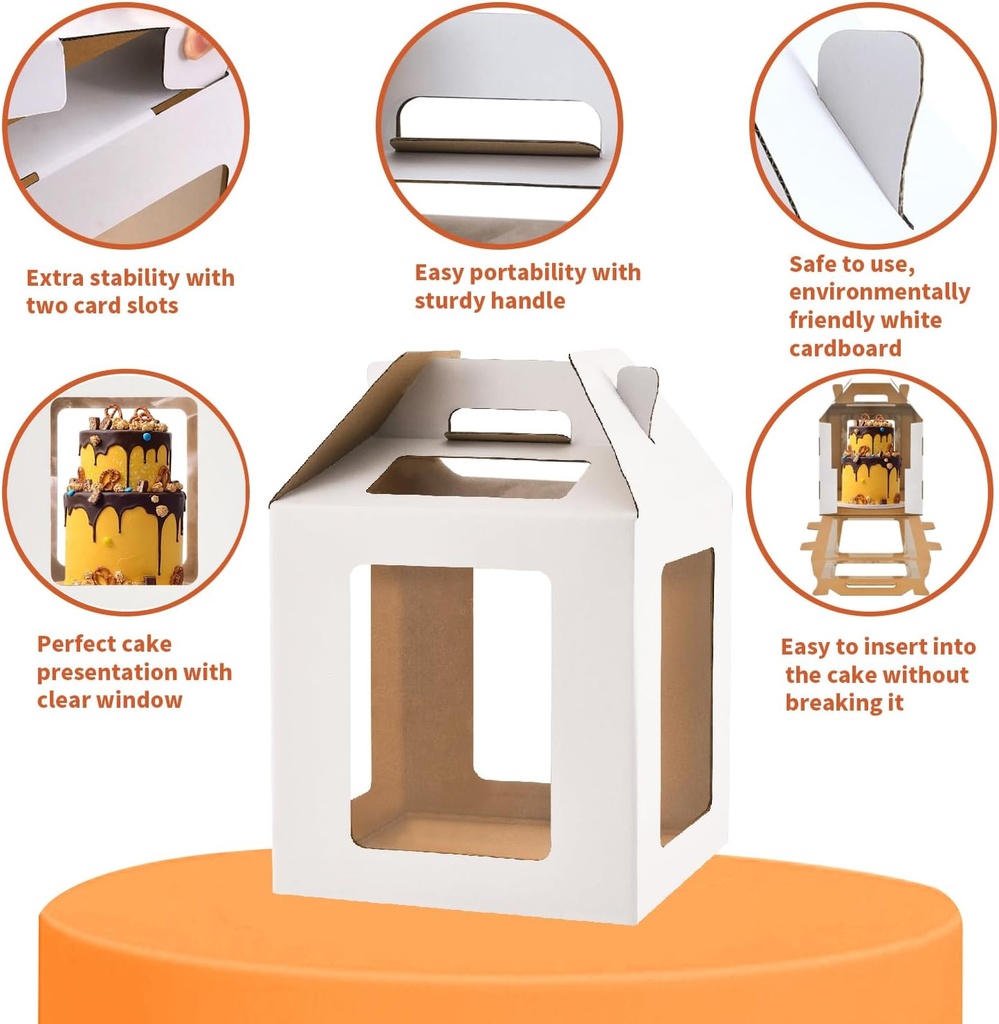 Extra stability with two card slots

Easy portability with sturdy handle

Safe to use, environmentally friendly white cardboard

Perfect cake presentation with clear window

Easy to insert into the cake without breaking it