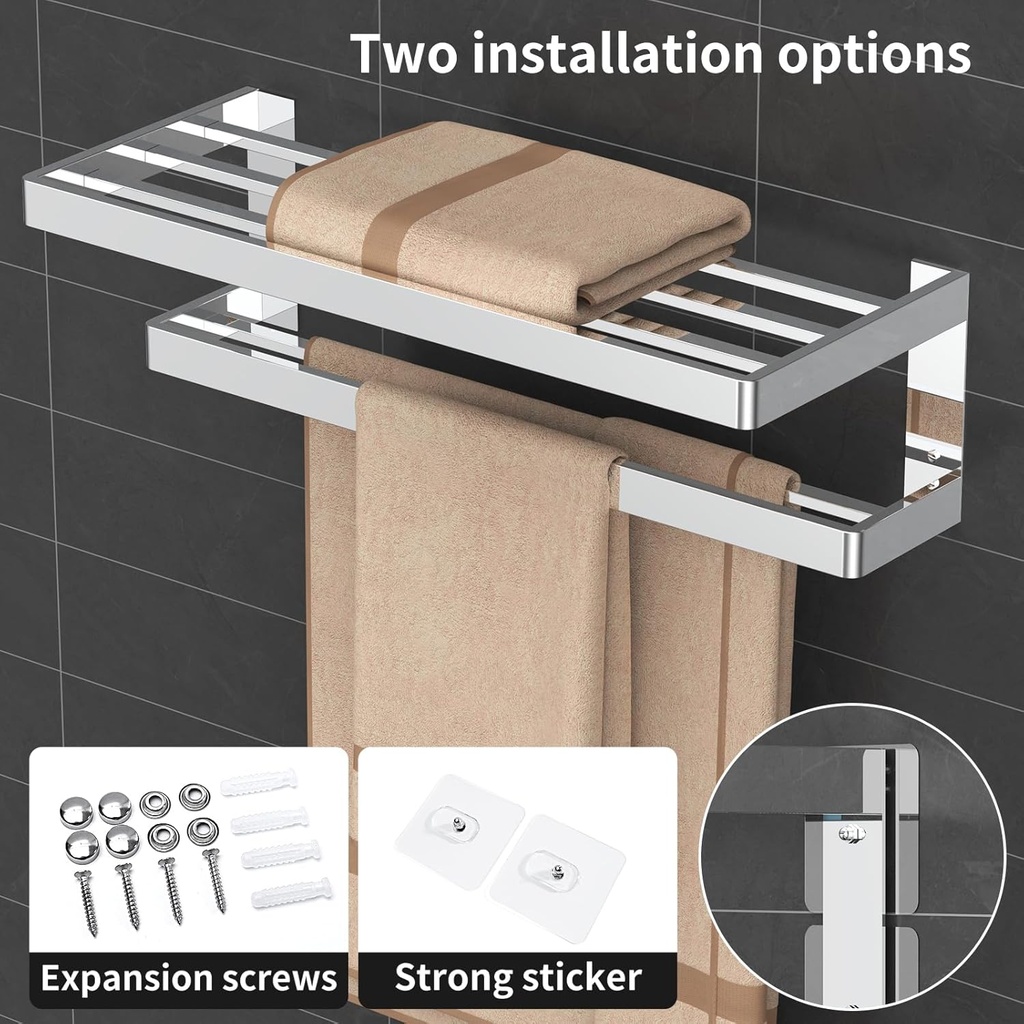 Two installation options

Expansion screws

Strong sticker