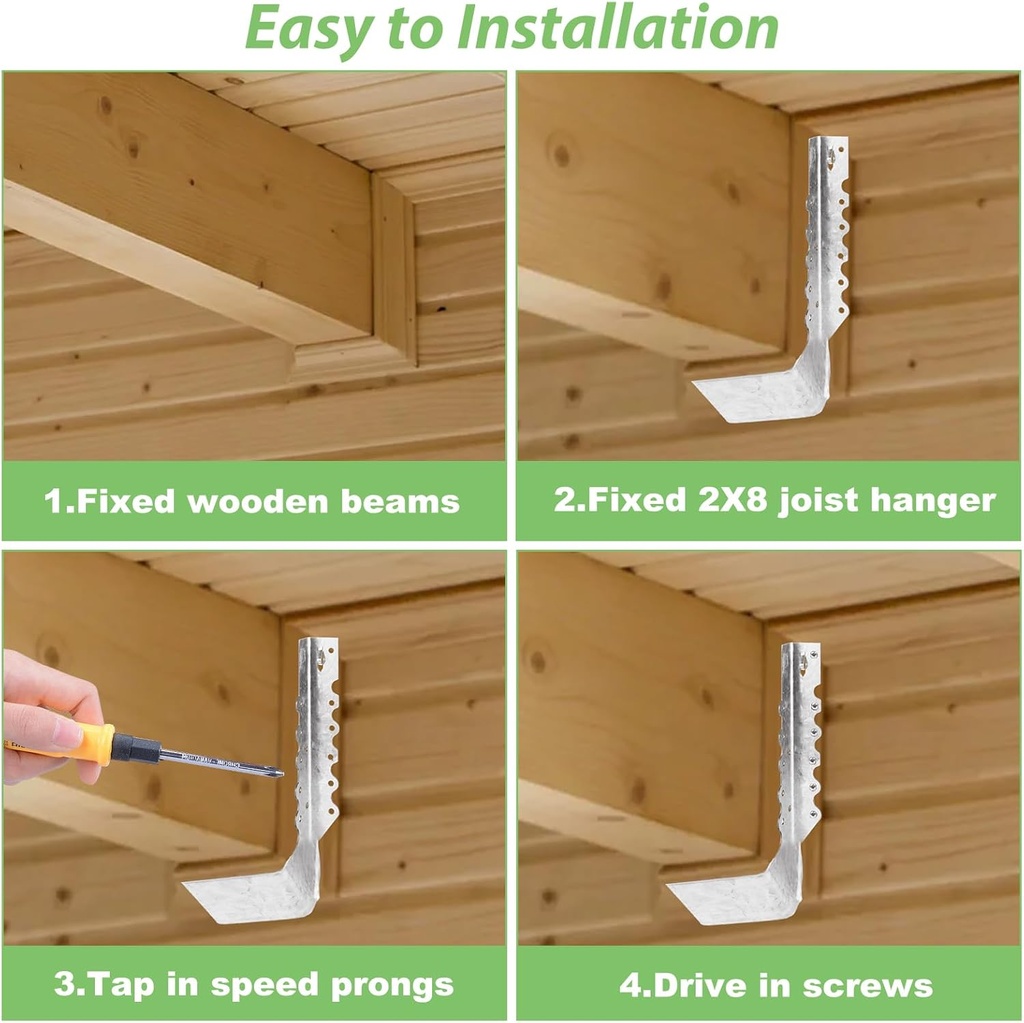 Easy to Installation

1.Fixed wooden beams

2.Fixed 2X8 joist hanger

3.Tap in speed prongs

4.Drive in screws