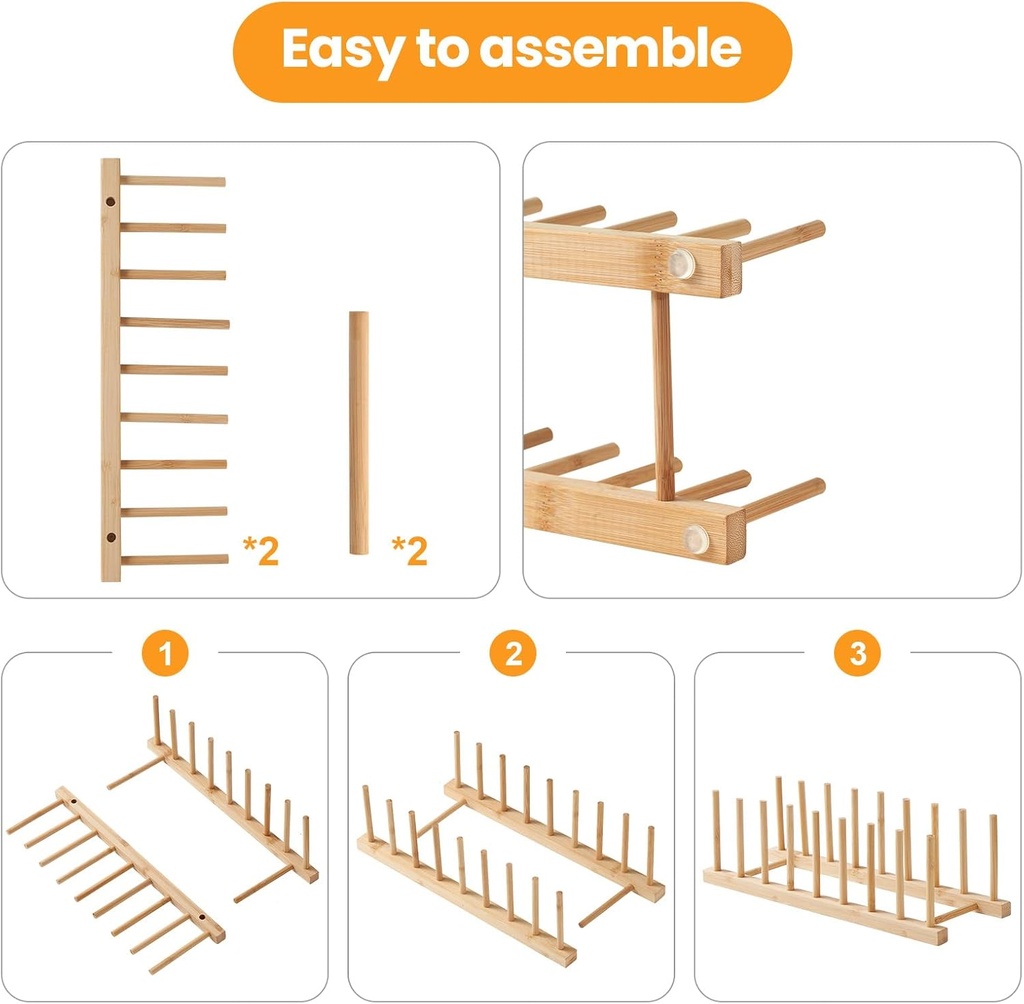 Easy to assemble

*2

*2

1

2

3