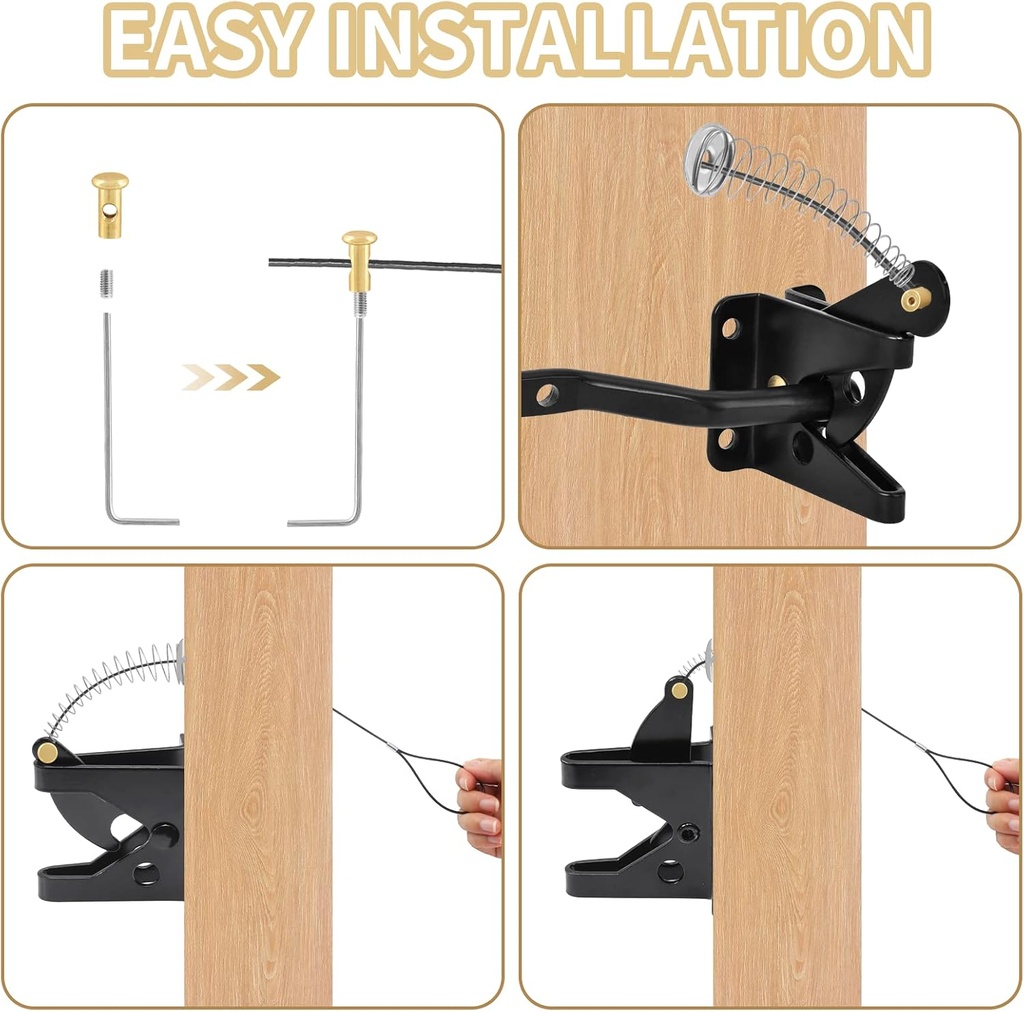 EASY INSTALLATION