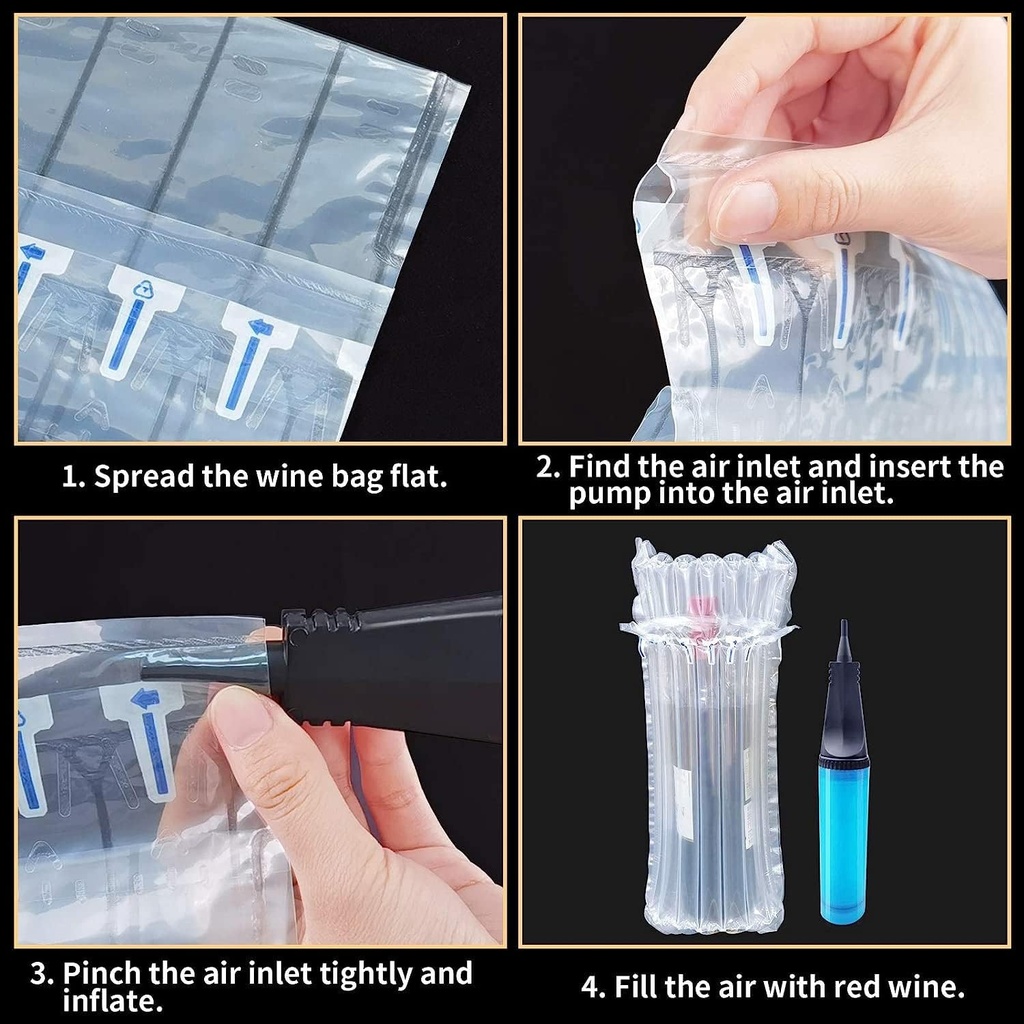 1. Spread the wine bag flat.

2. Find the air inlet and insert the pump into the air inlet.

3. Pinch the air inlet tightly and inflate.

4. Fill the air with red wine.