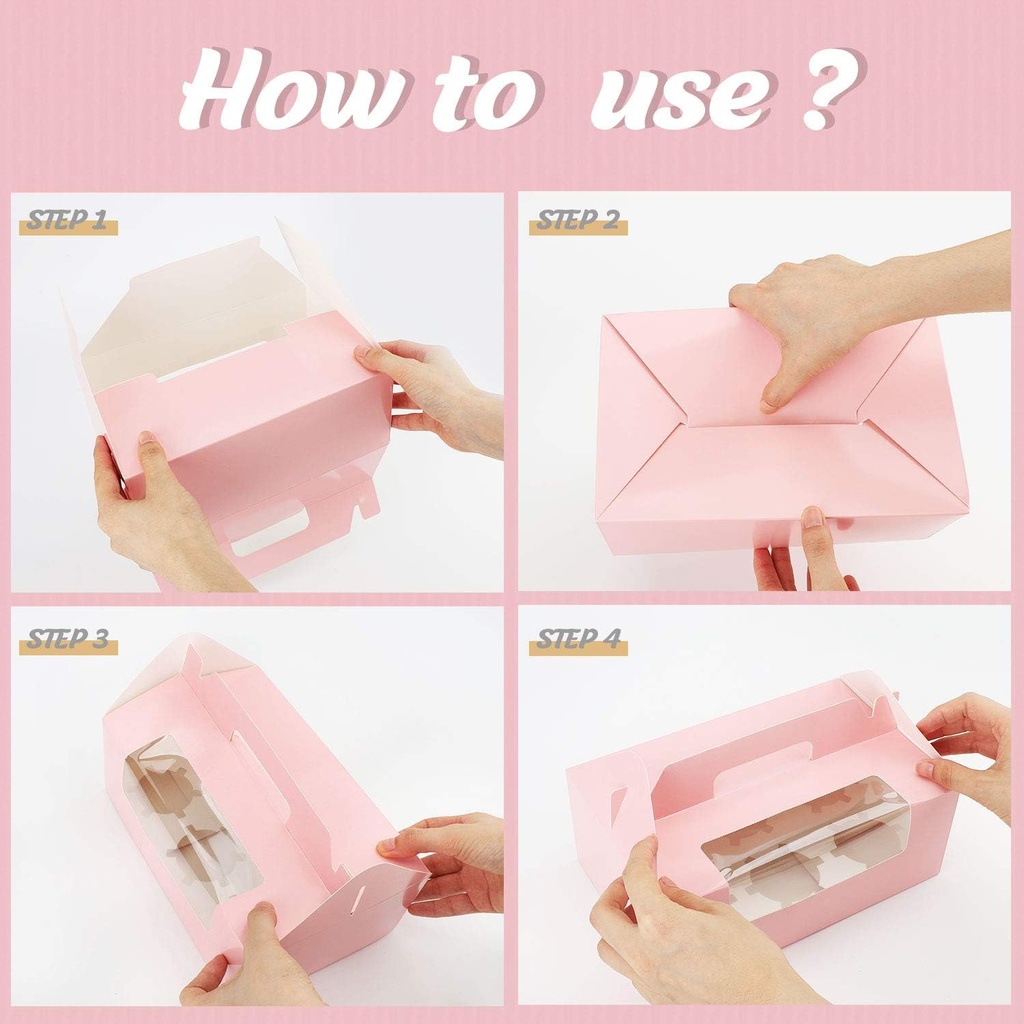 How to use ?

STEP 1

STEP 2

STEP 3

STEP 4