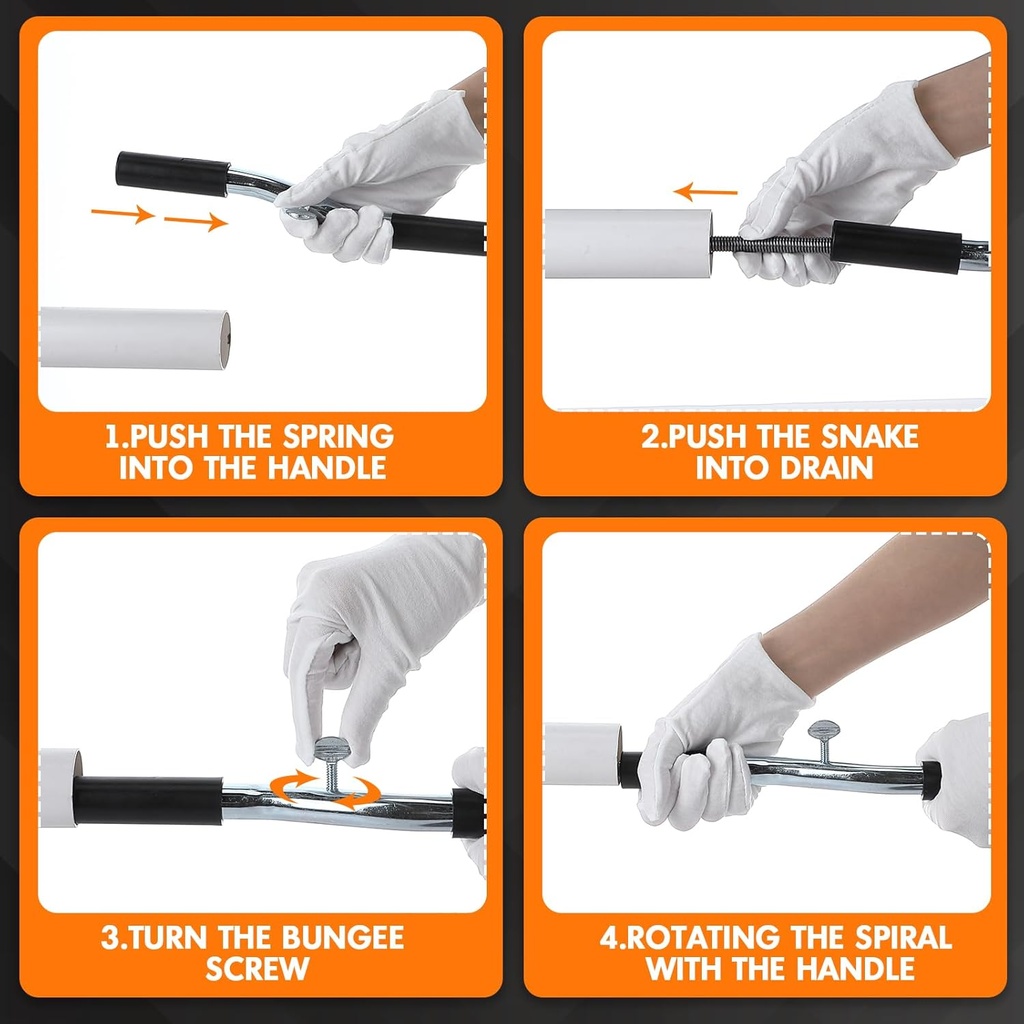 1.PUSH THE SPRING INTO THE HANDLE

2.PUSH THE SNAKE INTO DRAIN

3.TURN THE BUNGEE SCREW

4.ROTATING THE SPIRAL WITH THE HANDLE