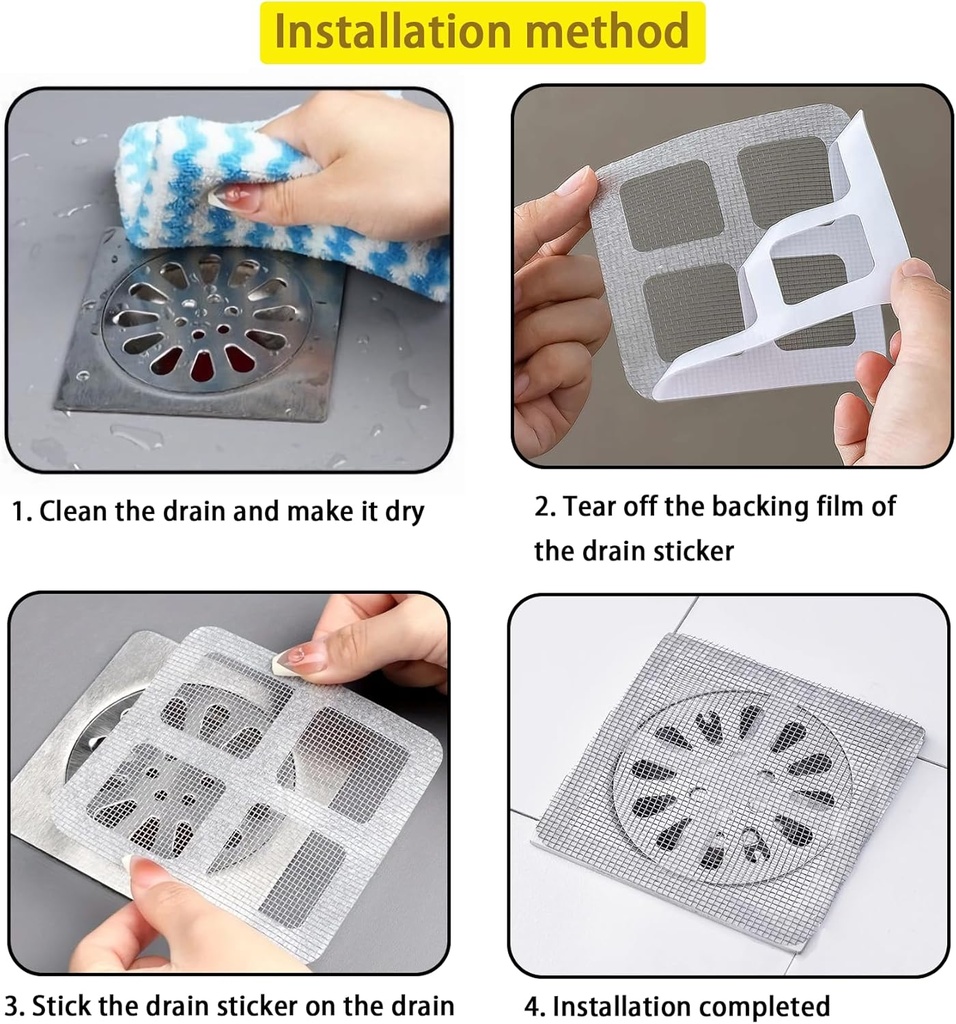 Installation method

1. Clean the drain and make it dry

2. Tear off the backing film of the drain sticker

3. Stick the drain sticker on the drain

4. Installation completed