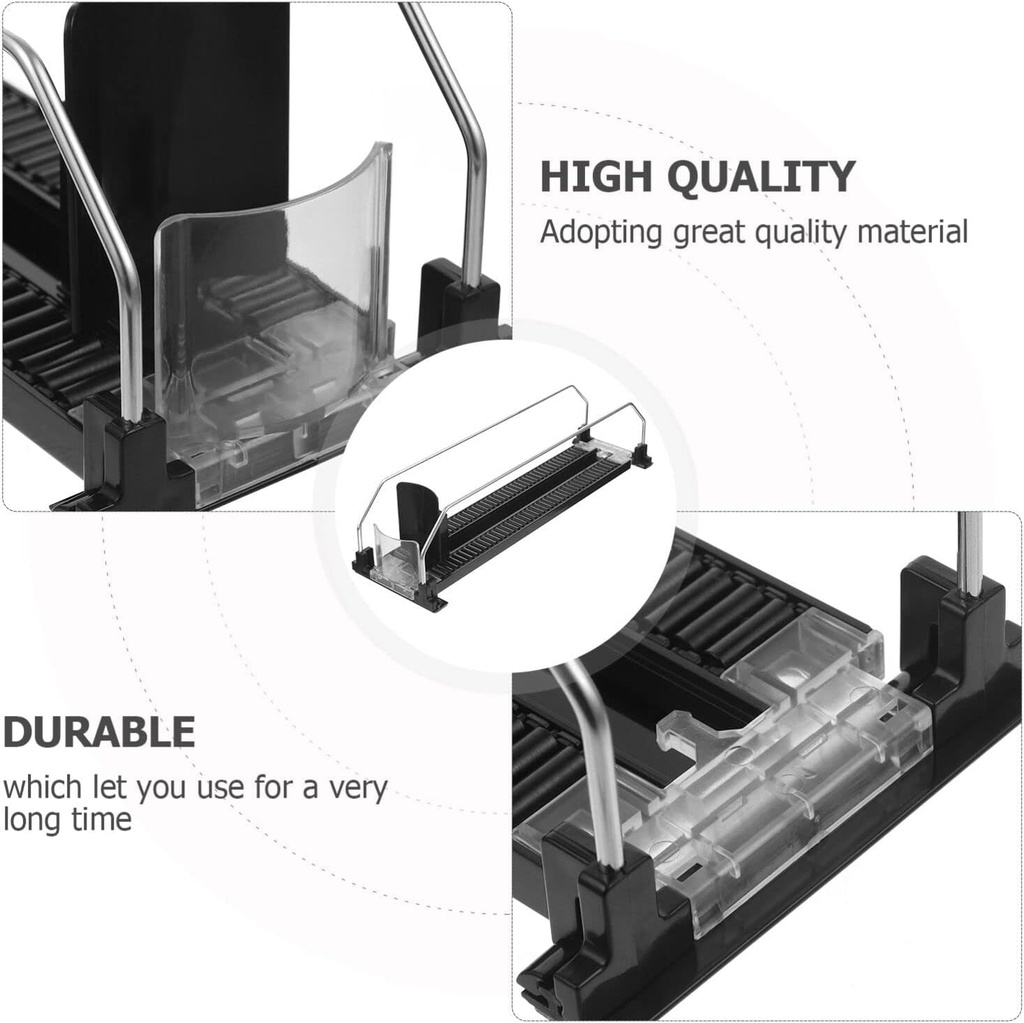 HIGH QUALITY
Adopting great quality material

DURABLE
which let you use for a very long time