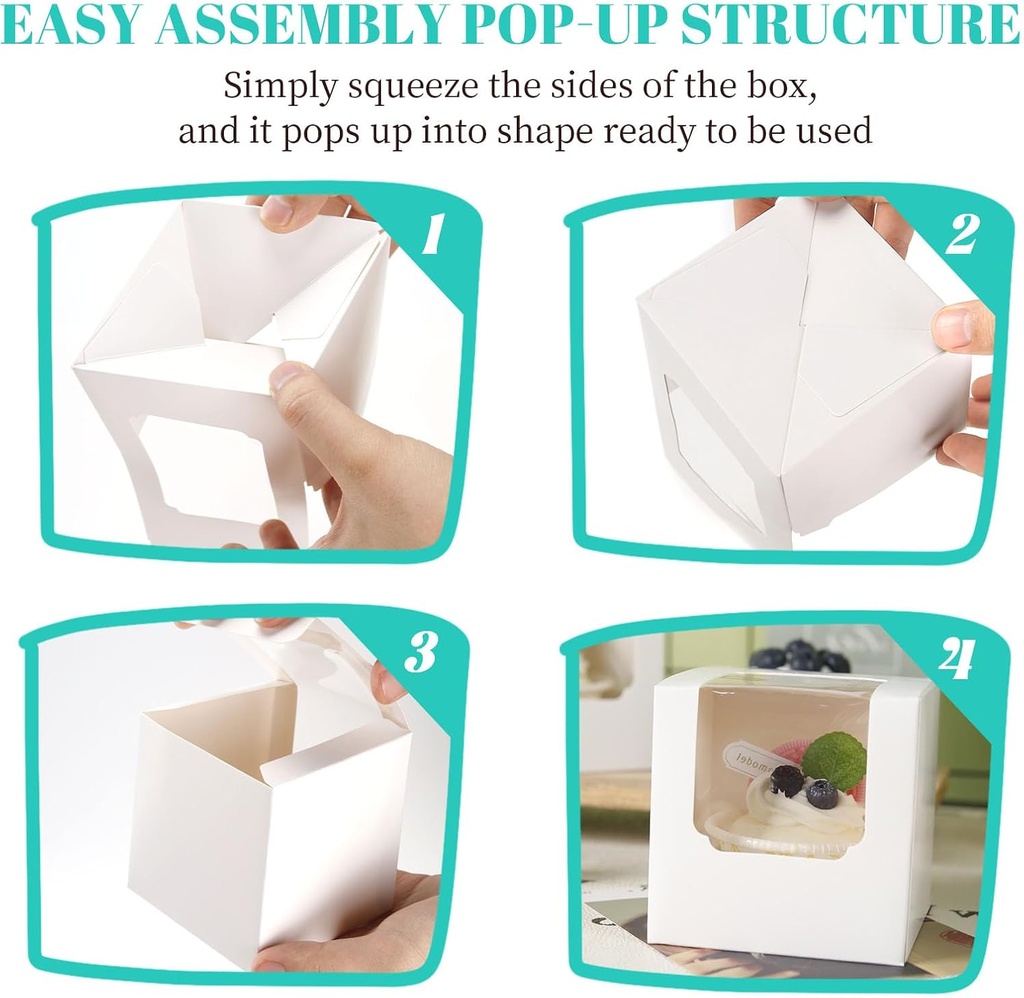 EASY ASSEMBLY POP-UP STRUCTURE

Simply squeeze the sides of the box, and it pops up into shape ready to be used

1

2

3

4