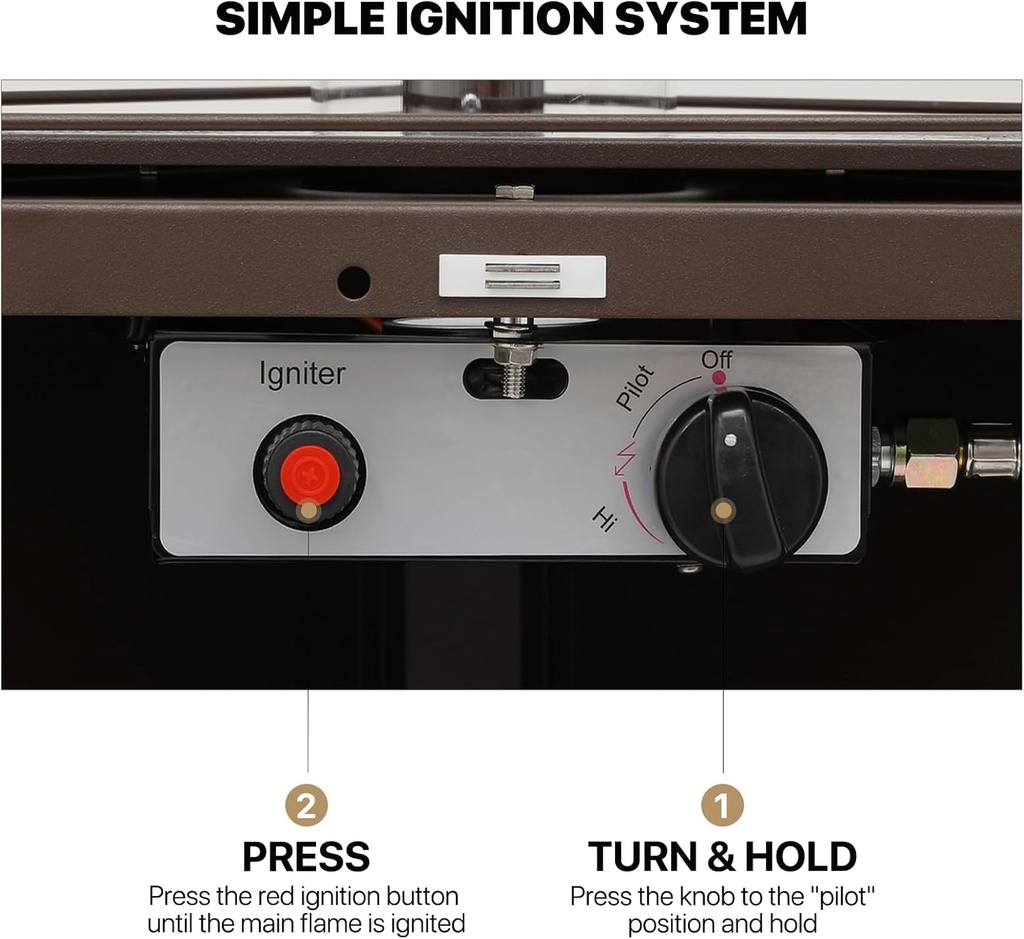 SIMPLE IGNITION SYSTEM

Igniter

Off

Pilot

Hi

2

PRESS

Press the red ignition button until the main flame is ignited

1

TURN & HOLD

Press the knob to the "pilot" position and hold