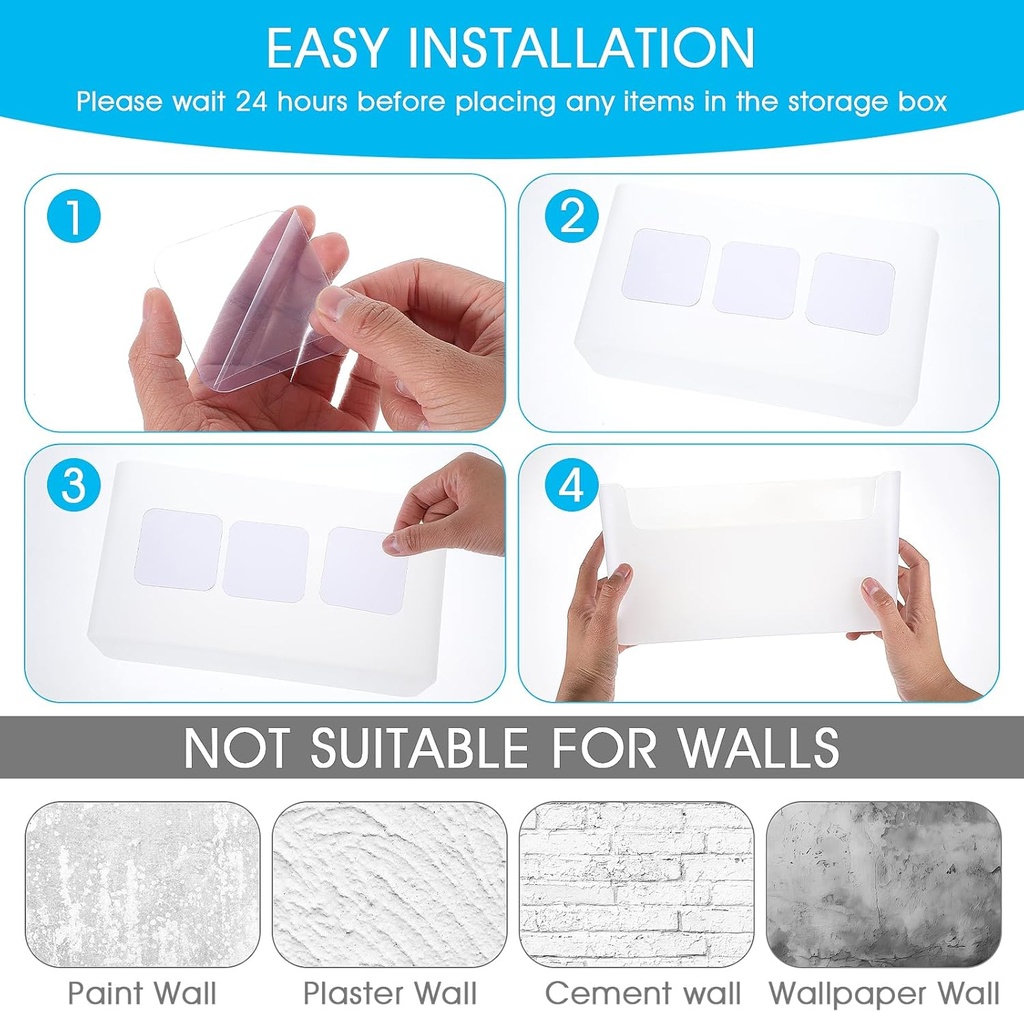 EASY INSTALLATION
Please wait 24 hours before placing any items in the storage box

1

2

3

4

NOT SUITABLE FOR WALLS

Paint Wall

Plaster Wall

Cement wall

Wallpaper Wall