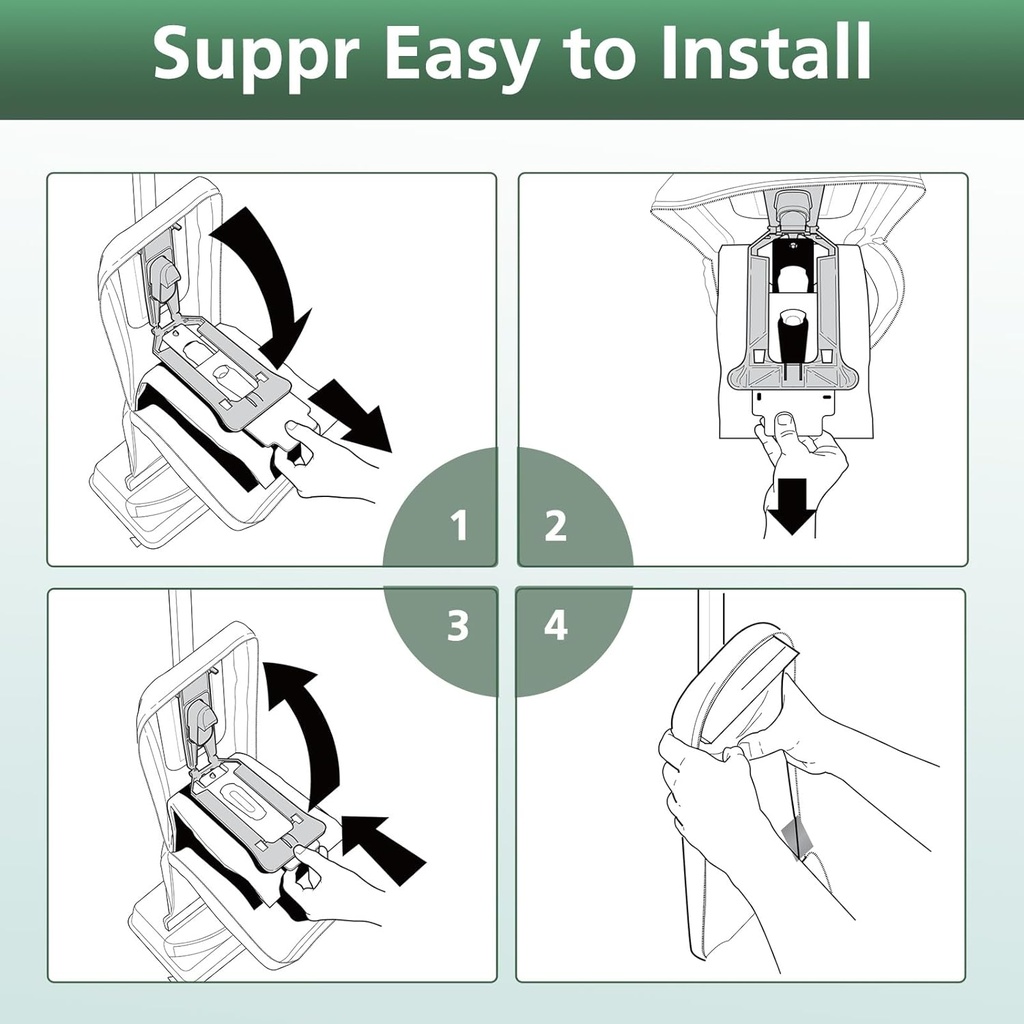 Suppr Easy to Install

1

2

3

4