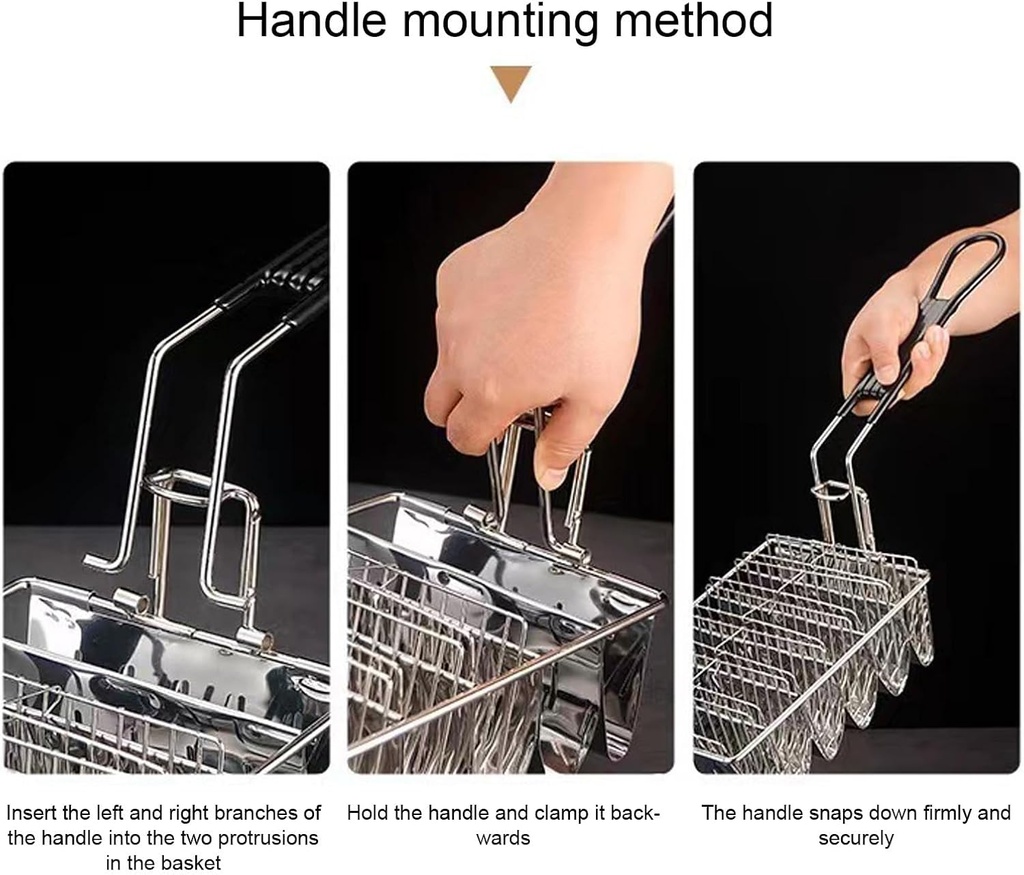 Handle mounting method

Insert the left and right branches of the handle into the two protrusions in the basket

Hold the handle and clamp it backwards

The handle snaps down firmly and securely