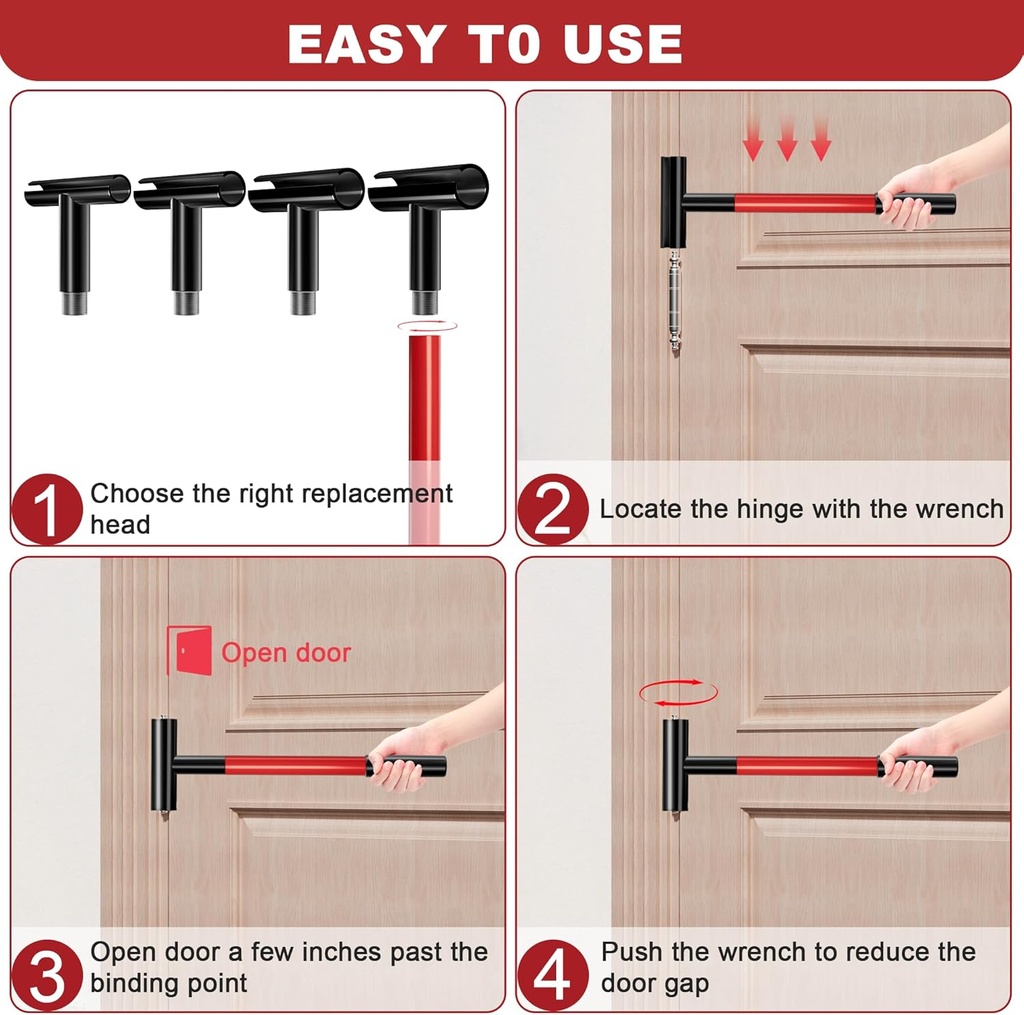 EASY T0 USE

1 Choose the right replacement head

2 Locate the hinge with the wrench

Open door

3 Open door a few inches past the binding point

4 Push the wrench to reduce the door gap