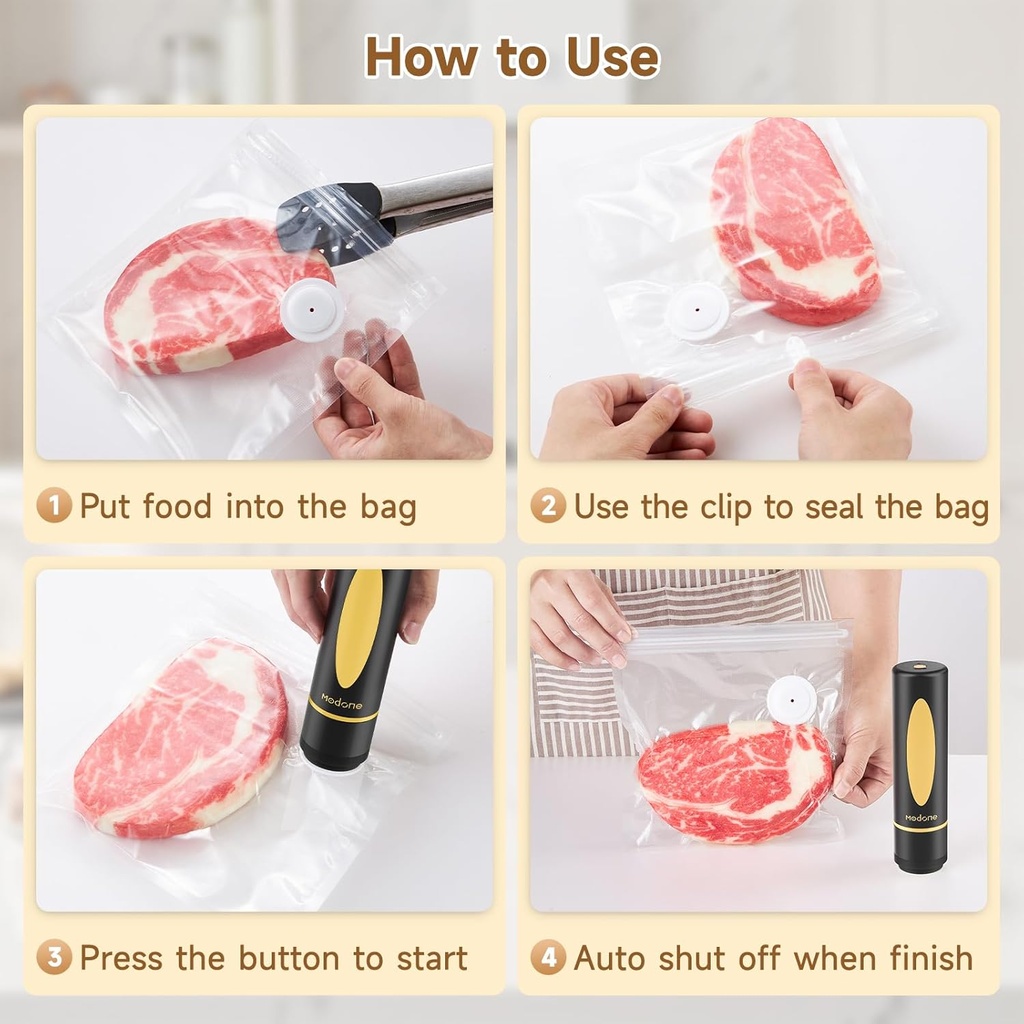 How to Use

1 Put food into the bag

2 Use the clip to seal the bag

Modone

3 Press the button to start

Modone

4 Auto shut off when finish