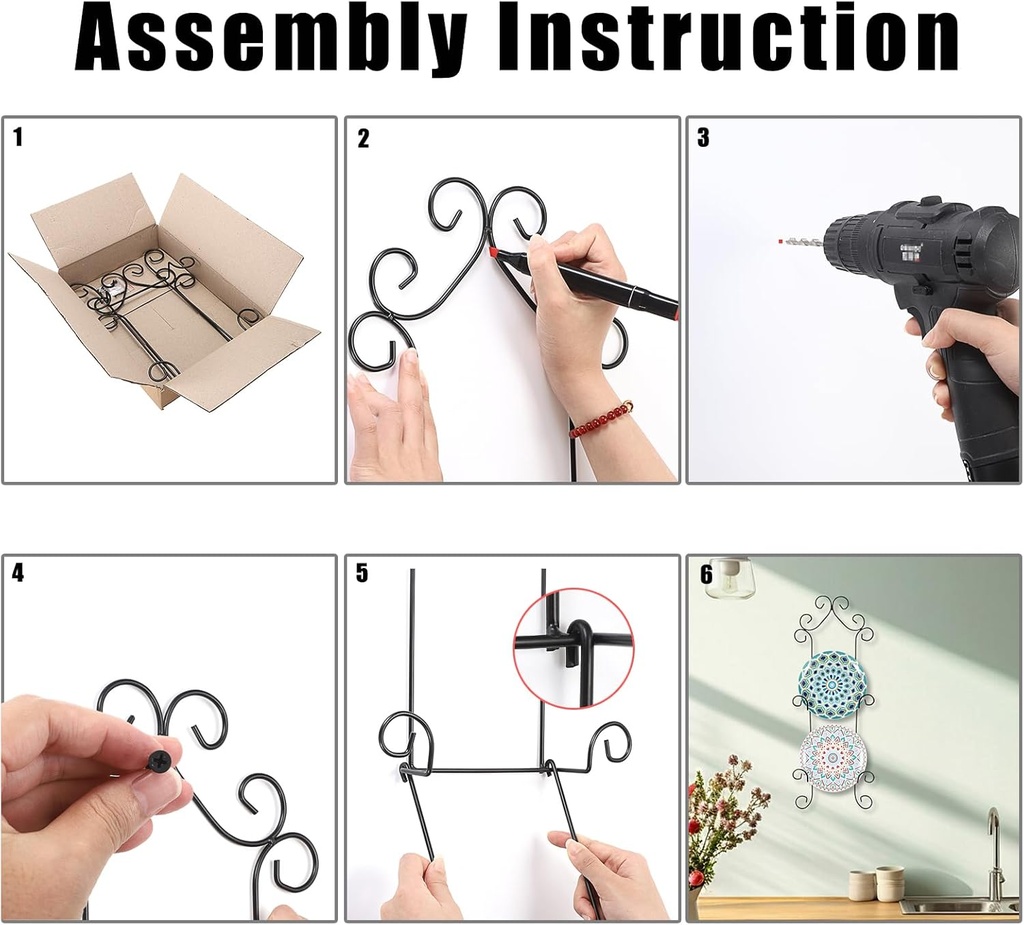 Assembly Instruction

1

2

3

4

5

6