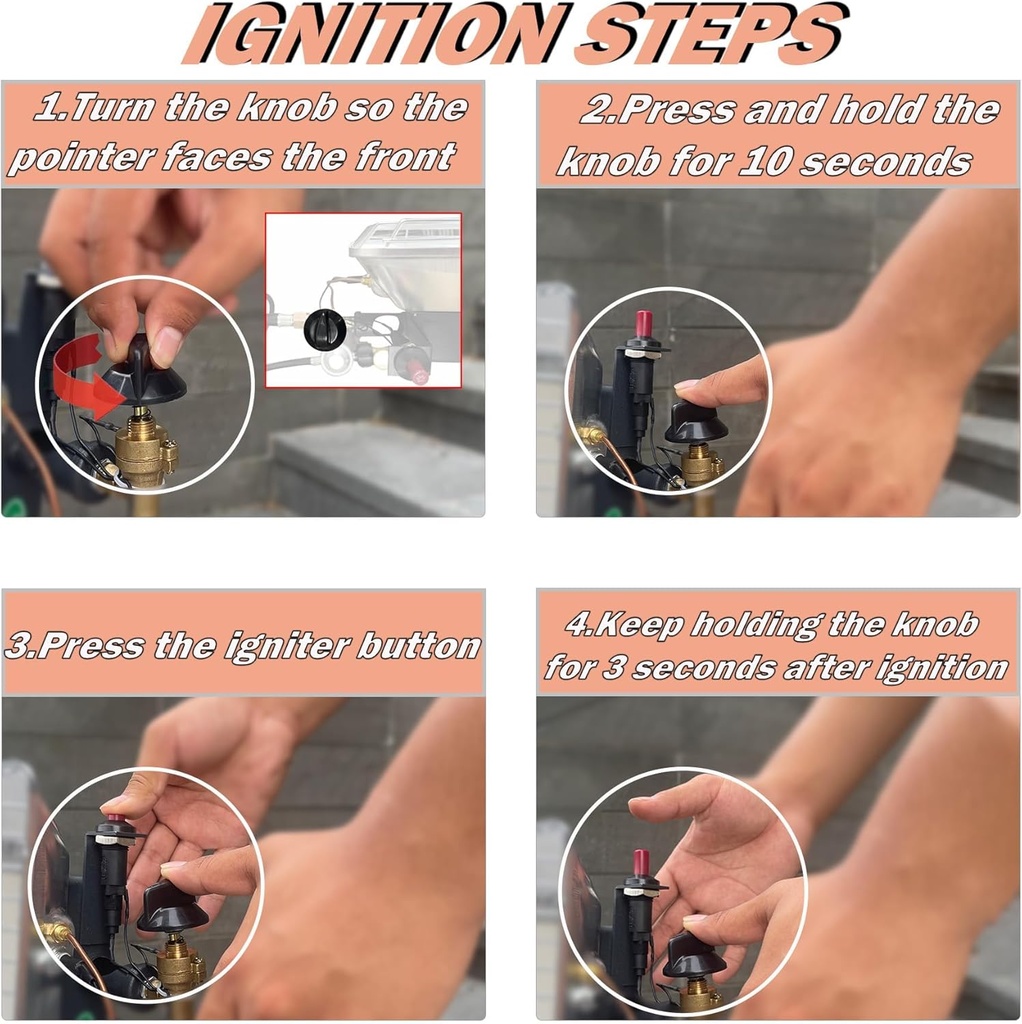 IGNITION STEPS

1.Turn the knob so the pointer faces the front

2.Press and hold the knob for 10 seconds

3.Press the igniter button

4.Keep holding the knob for 3 seconds after ignition