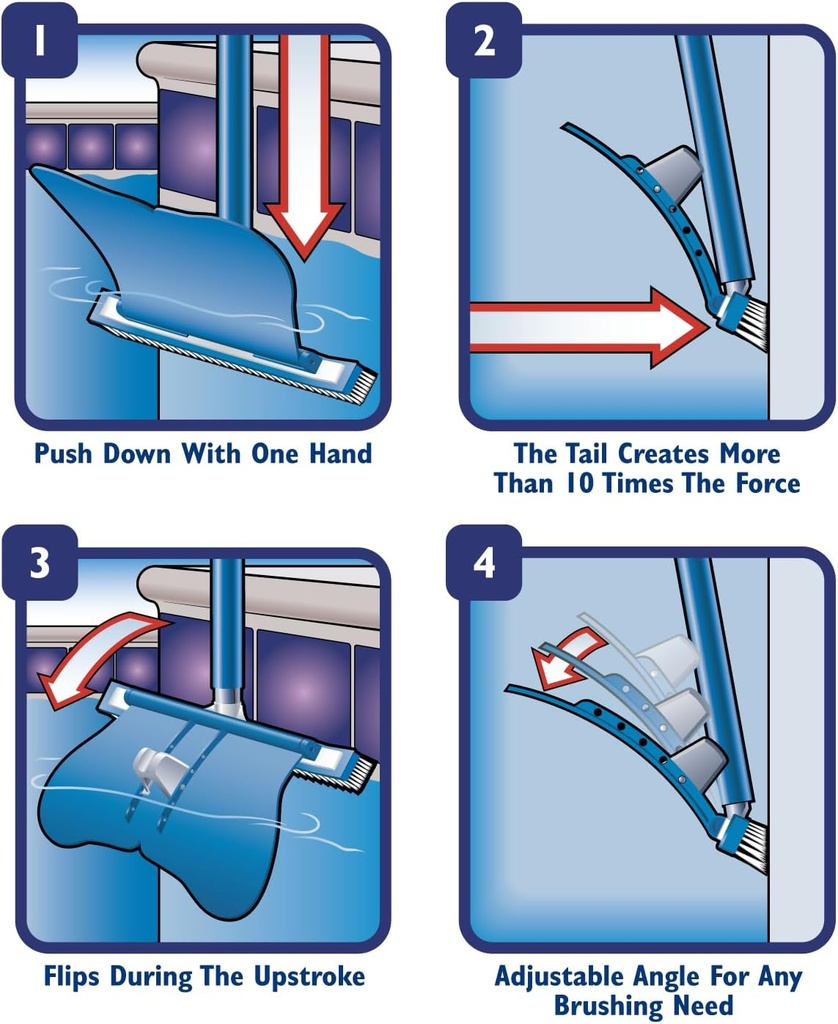 1

Push Down With One Hand

2

The Tail Creates More Than 10 Times The Force

3

Flips During The Upstroke

4

Adjustable Angle For Any Brushing Need